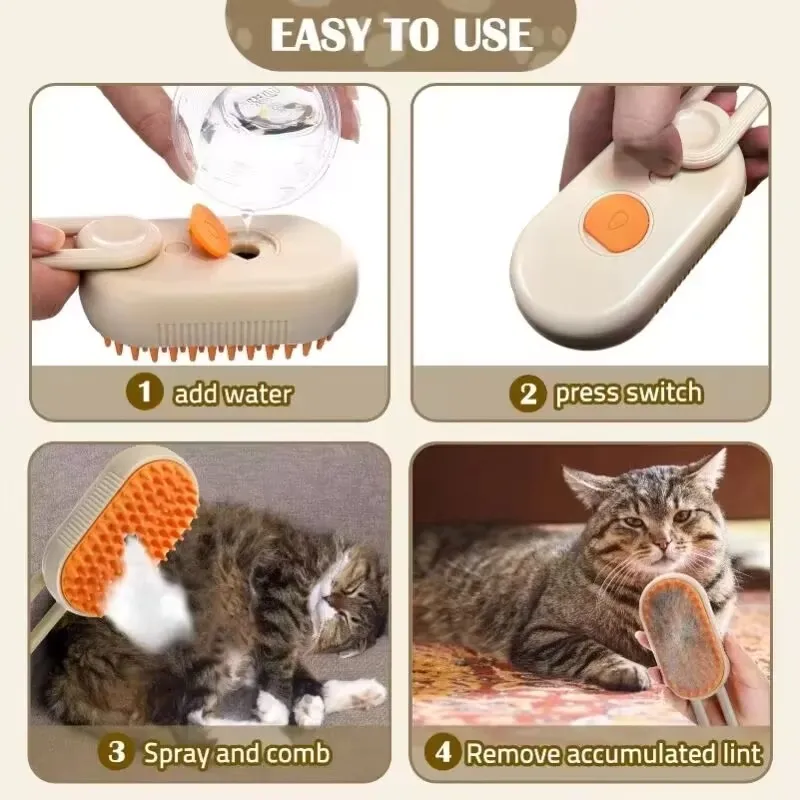 EASY TO USE

1 add water

2 press switch

3 Spray and comb

4 Remove accumulated lint