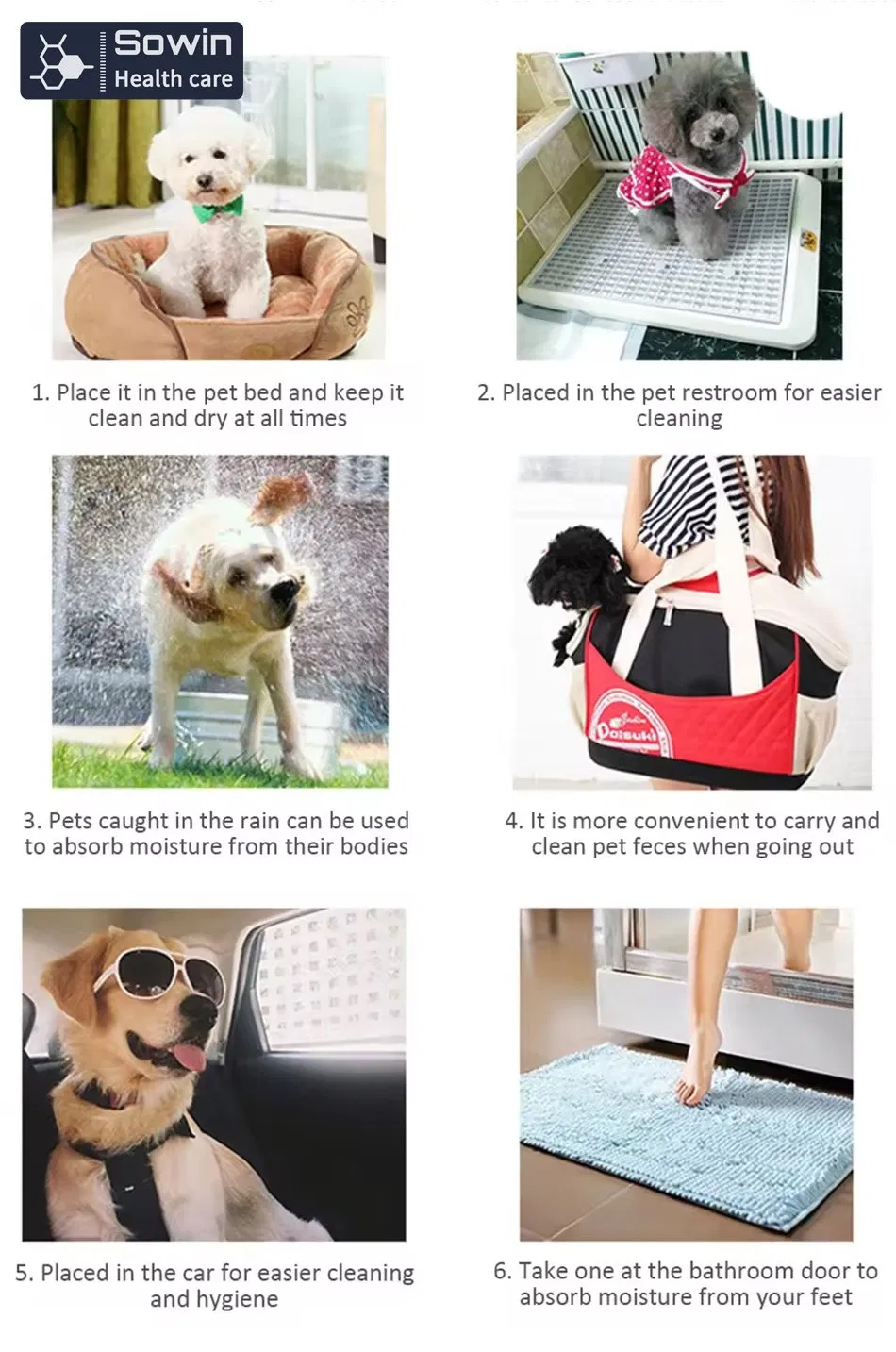 Sowin
Health care

1. Place it in the pet bed and keep it clean and dry at all times

2. Placed in the pet restroom for easier cleaning

3. Pets caught in the rain can be used to absorb moisture from their bodies

Daisuki

4. It is more convenient to carry and clean pet feces when going out

5. Placed in the car for easier cleaning and hygiene

6. Take one at the bathroom door to absorb moisture from your feet