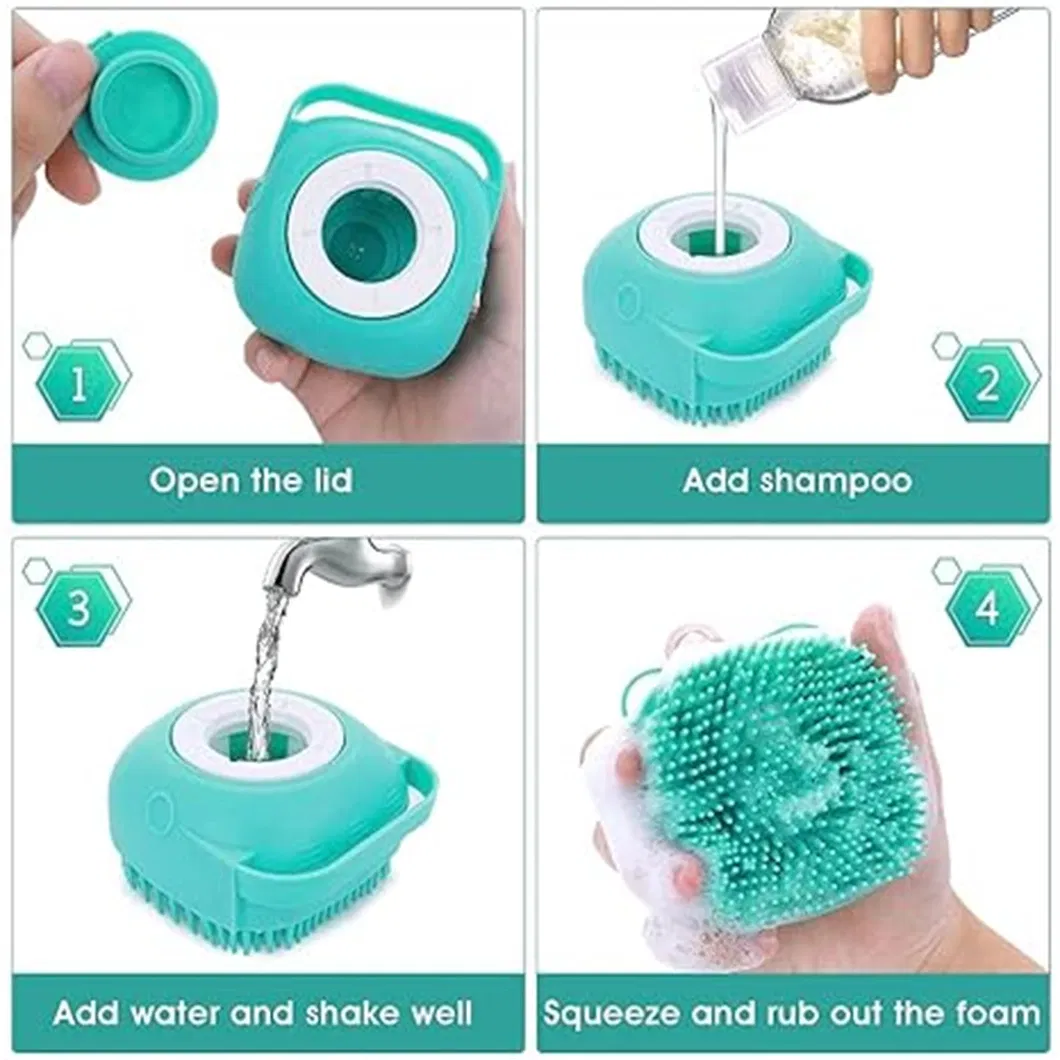 1

Open the lid

2

Add shampoo

3

Add water and shake well

4

Squeeze and rub out the foam