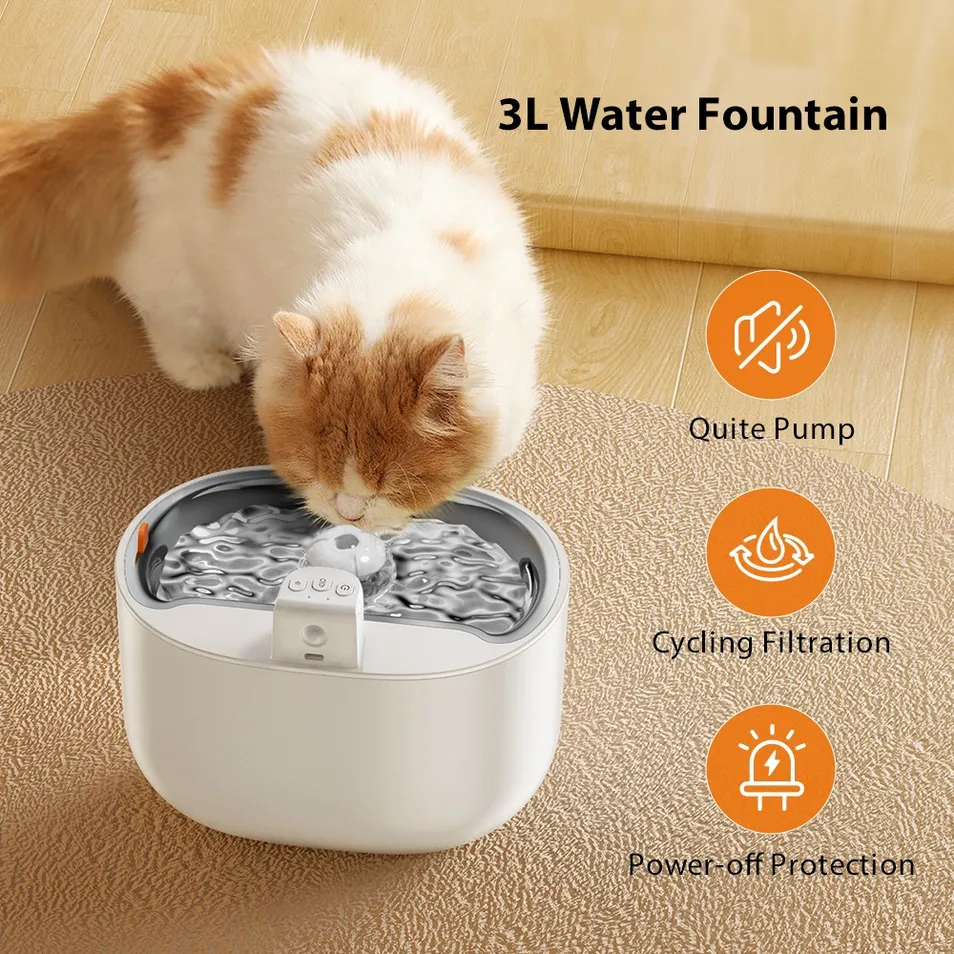 3L Water Fountain

Quite Pump

Cycling Filtration

Power-off Protection