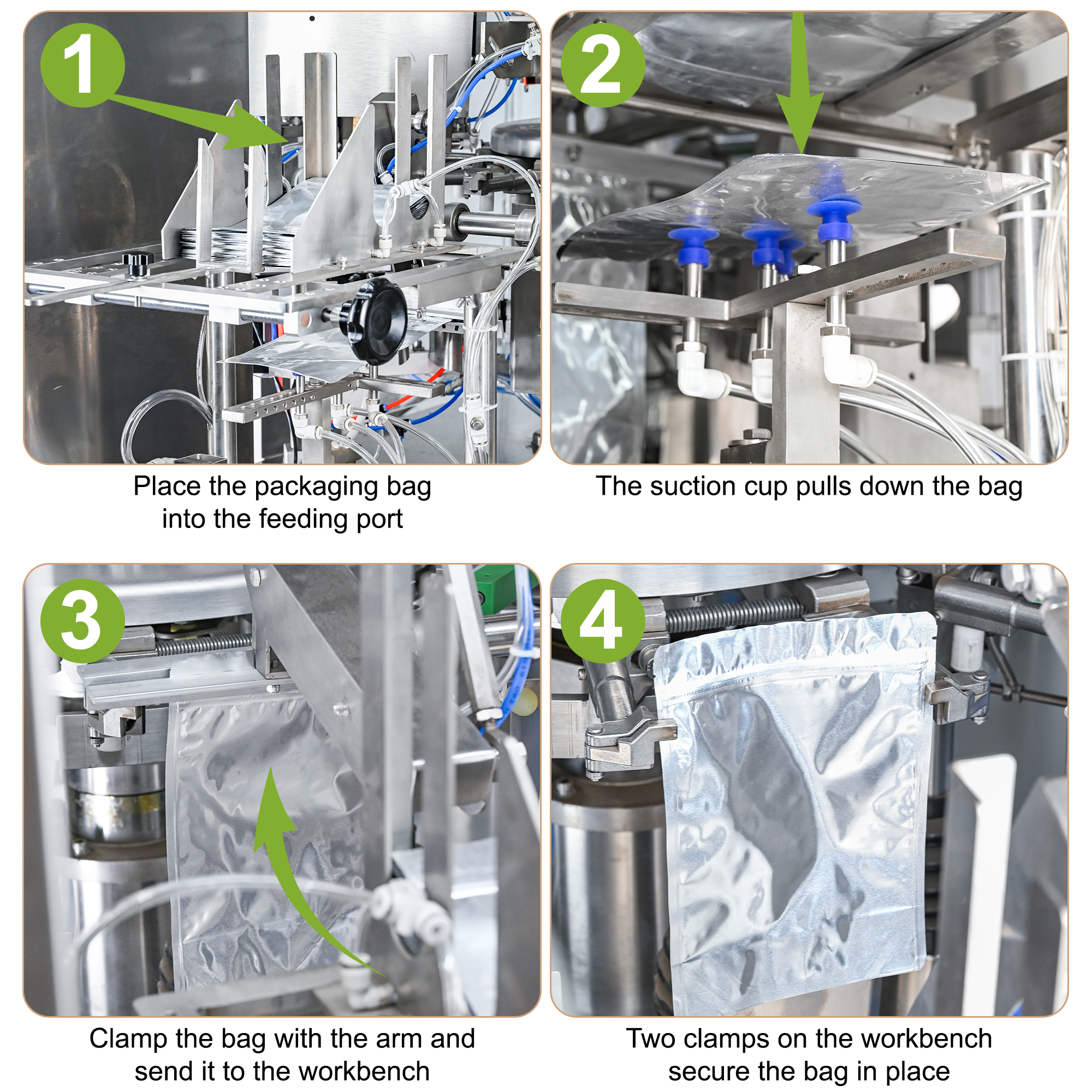 1

Place the packaging bag into the feeding port

2

The suction cup pulls down the bag

3

Clamp the bag with the arm and send it to the workbench

4

Two clamps on the workbench secure the bag in place