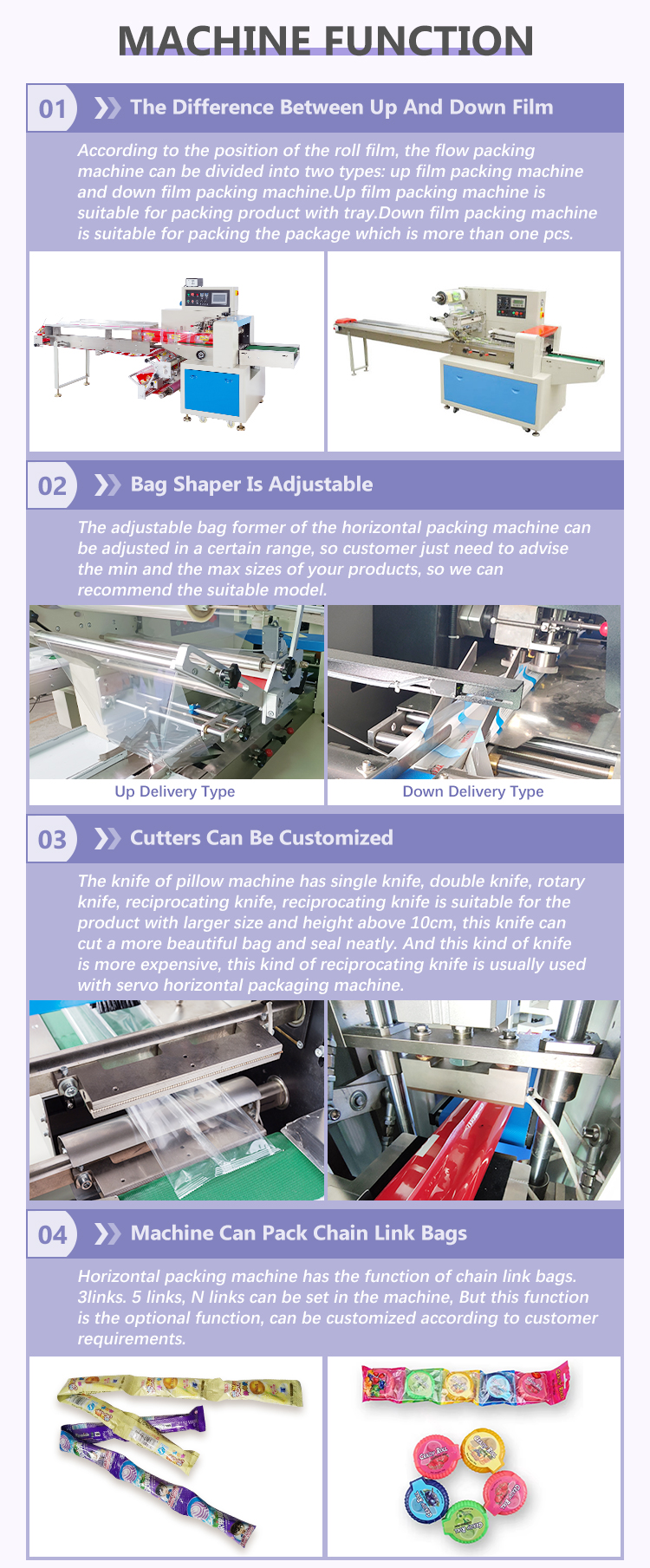 MACHINE FUNCTION

01 The Difference Between Up And Down Film

According to the position of the roll film, the flow packing machine can be divided into two types: up film packing machine and down film packing machine.Up film packing machine is suitable for packing product with tray.Down film packing machine is suitable for packing the package which is more than one pcs.

02 Bag Shaper Is Adjustable

The adjustable bag former of the horizontal packing machine can be adjusted in a certain range, so customer just need to advise the min and the max sizes of your products, so we can recommend the suitable model.

Up Delivery Type

Down Delivery Type

03 Cutters Can Be Customized

The knife of pillow machine has single knife, double knife, rotary knife, reciprocating knife, reciprocating knife is suitable for the product with larger size and height above 10cm, this knife can cut a more beautiful bag and seal neatly. And this kind of knife is more expensive, this kind of reciprocating knife is usually used with servo horizontal packaging machine.

04 Machine Can Pack Chain Link Bags

Horizontal packing machine has the function of chain link bags. 3links. 5 links, N links can be set in the machine, But this function is the optional function, can be customized according to customer requirements.