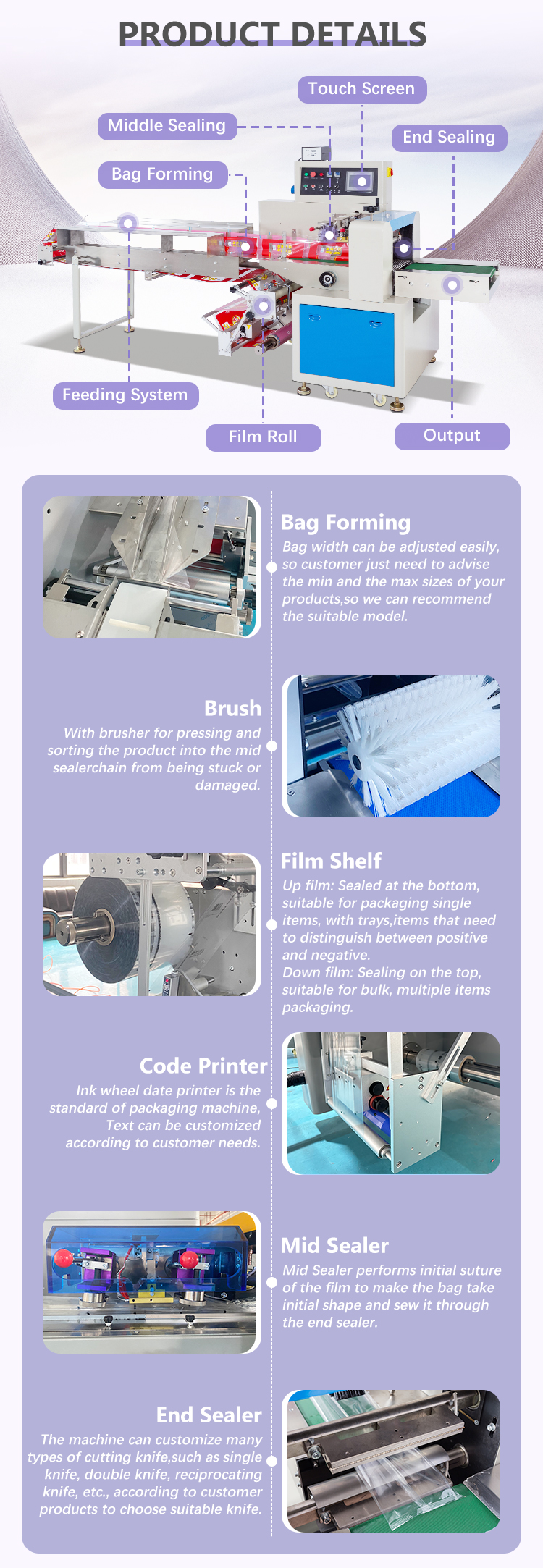 PRODUCT DETAILS

Touch Screen

Middle Sealing

End Sealing

Bag Forming

Feeding System

Film Roll

Output

Bag Forming

Bag width can be adjusted easily, so customer just need to advise the min and the max sizes of your products,so we can recommend the suitable model.

Brush

With brusher for pressing and sorting the product into the mid sealerchain from being stuck or damaged.

Film Shelf

Up film: Sealed at the bottom, suitable for packaging single items, with trays,items that need to distinguish between positive and negative.
Down film: Sealing on the top, suitable for bulk, multiple items packaging.

Code Printer

Ink wheel date printer is the standard of packaging machine, Text can be customized according to customer needs.

Mid Sealer

Mid Sealer performs initial suture of the film to make the bag take initial shape and sew it through the end sealer.

End Sealer

The machine can customize many types of cutting knife,such as single knife, double knife, reciprocating knife, etc., according to customer products to choose suitable knife.