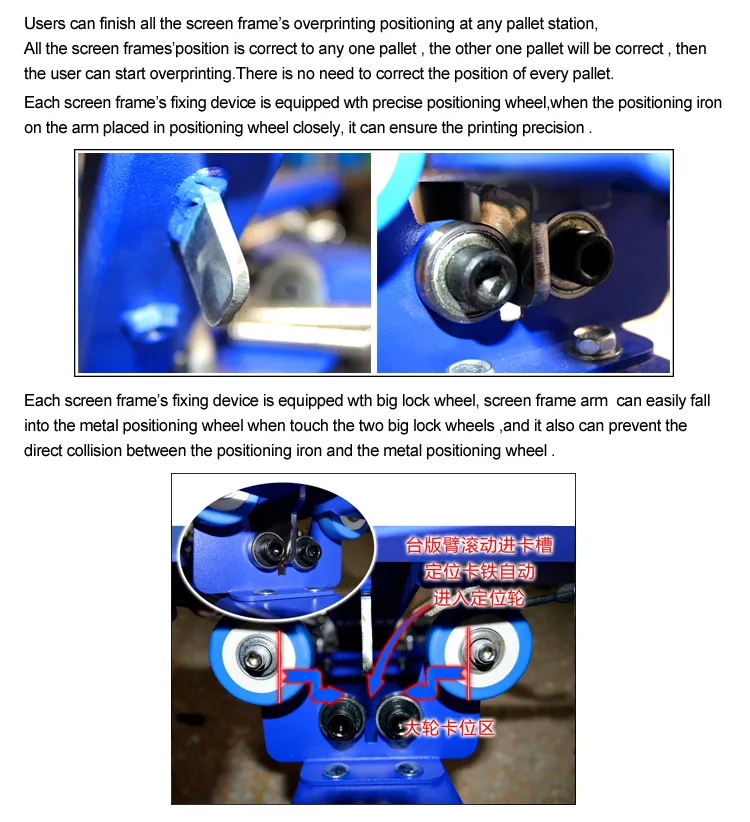 Users can finish all the screen frame's overprinting positioning at any pallet station,
All the screen frames'position is correct to any one pallet , the other one pallet will be correct , then the user can start overprinting.There is no need to correct the position of every pallet.

Each screen frame's fixing device is equipped wth precise positioning wheel,when the positioning iron on the arm placed in positioning wheel closely, it can ensure the printing precision .

Each screen frame's fixing device is equipped wth big lock wheel, screen frame arm can easily fall into the metal positioning wheel when touch the two big lock wheels ,and it also can prevent the direct collision between the positioning iron and the metal positioning wheel .

台版臂滚动进卡槽
定位卡铁自动
进入定位轮

大轮卡位区