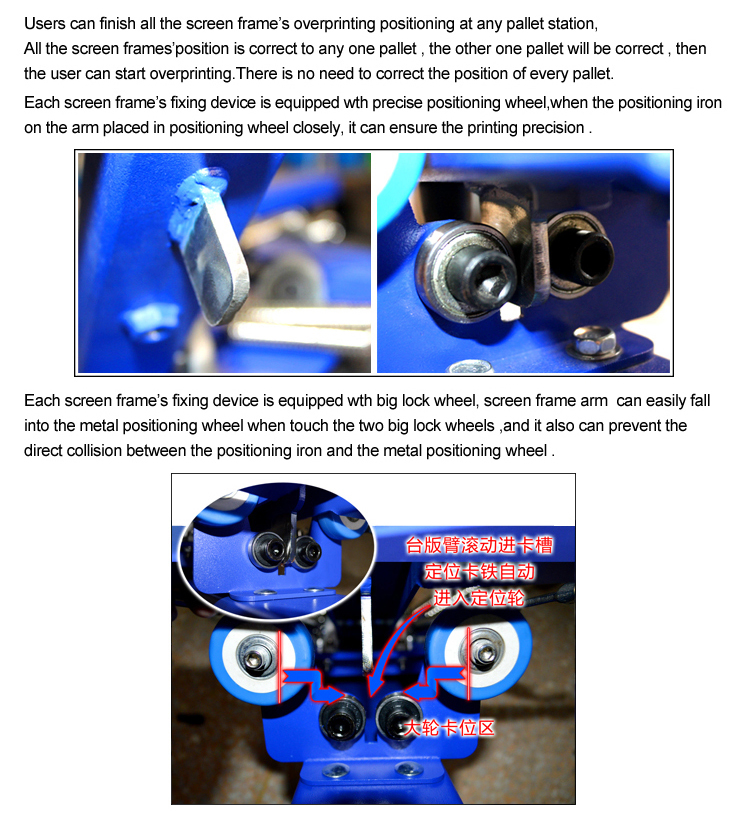 Users can finish all the screen frame's overprinting positioning at any pallet station,
All the screen frames'position is correct to any one pallet , the other one pallet will be correct , then the user can start overprinting.There is no need to correct the position of every pallet.

Each screen frame's fixing device is equipped wth precise positioning wheel,when the positioning iron on the arm placed in positioning wheel closely, it can ensure the printing precision .

Each screen frame's fixing device is equipped wth big lock wheel, screen frame arm can easily fall into the metal positioning wheel when touch the two big lock wheels ,and it also can prevent the direct collision between the positioning iron and the metal positioning wheel .

台版臂滚动进卡槽
定位卡铁自动
进入定位轮

大轮卡位区