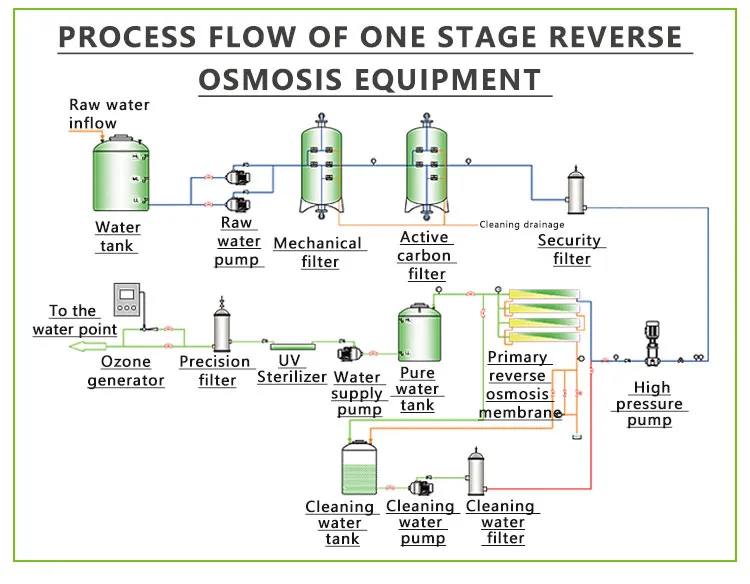 PROCESS FLOW OF ONE STAGE REVERSE OSMOSIS EQUIPMENT

Raw water inflow

Water tank

Raw water pump

Mechanical filter

Active carbon filter

Cleaning drainage

Security filter

To the water point

Ozone generator

Precision filter

UV Sterilizer

Water supply pump

Pure water tank

Primary reverse osmosis membrane

High pressure pump

Cleaning water tank

Cleaning water pump

Cleaning water filter