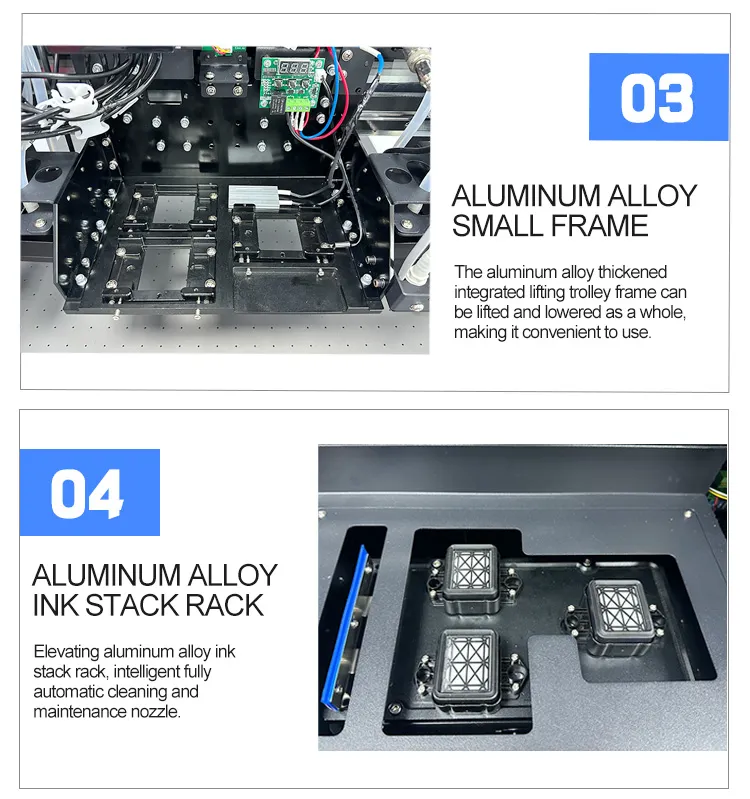 03

ALUMINUM ALLOY SMALL FRAME

The aluminum alloy thickened integrated lifting trolley frame can be lifted and lowered as a whole, making it convenient to use.

04

ALUMINUM ALLOY INK STACK RACK

Elevating aluminum alloy ink stack rack, intelligent fully automatic cleaning and maintenance nozzle.