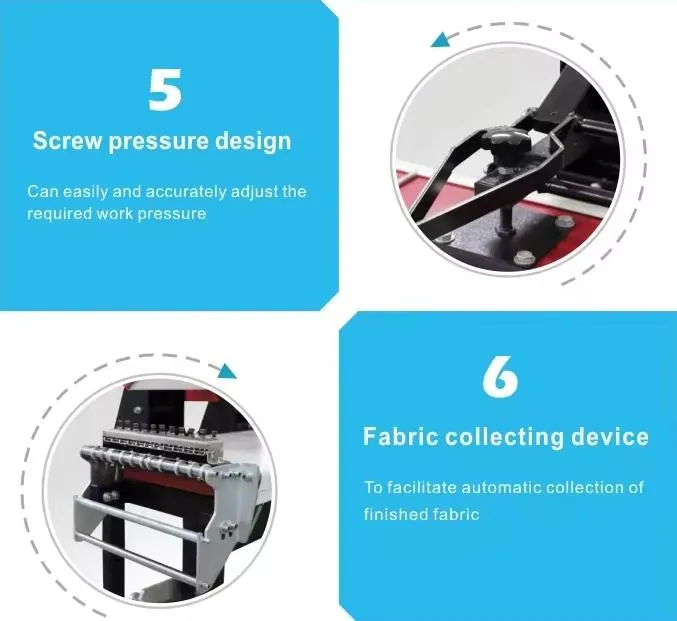 5

Screw pressure design

Can easily and accurately adjust the required work pressure

6

Fabric collecting device

To facilitate automatic collection of finished fabric