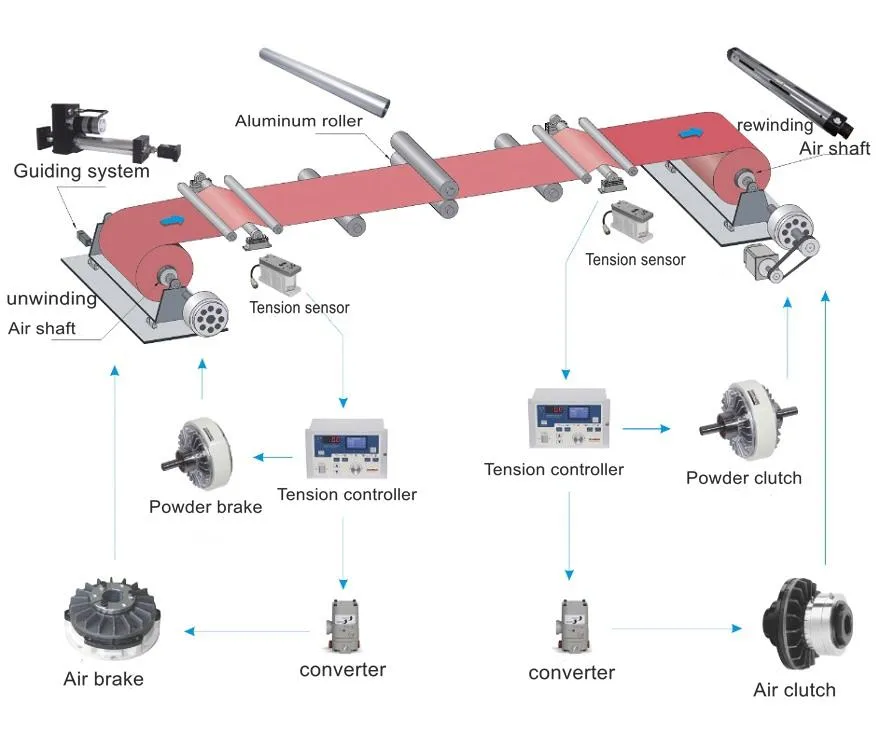 Aluminum roller

rewinding
Air shaft

Guiding system

Tension sensor

unwinding
Air shaft

Tension sensor

Tension controller

Powder clutch

Powder brake

Tension controller

Air brake

converter

converter

Air clutch