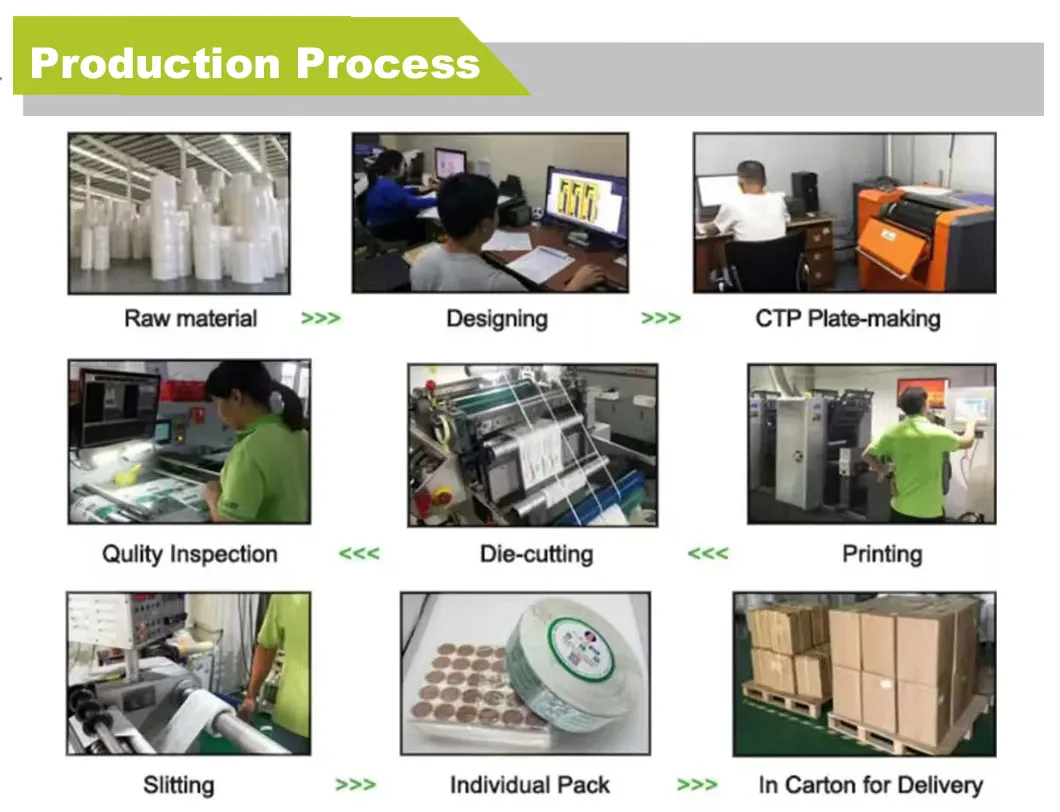 Production Process

Raw material >>> Designing >>> CTP Plate-making

Qulity Inspection <<< Die-cutting <<< Printing

Slitting >>> Individual Pack >>> In Carton for Delivery