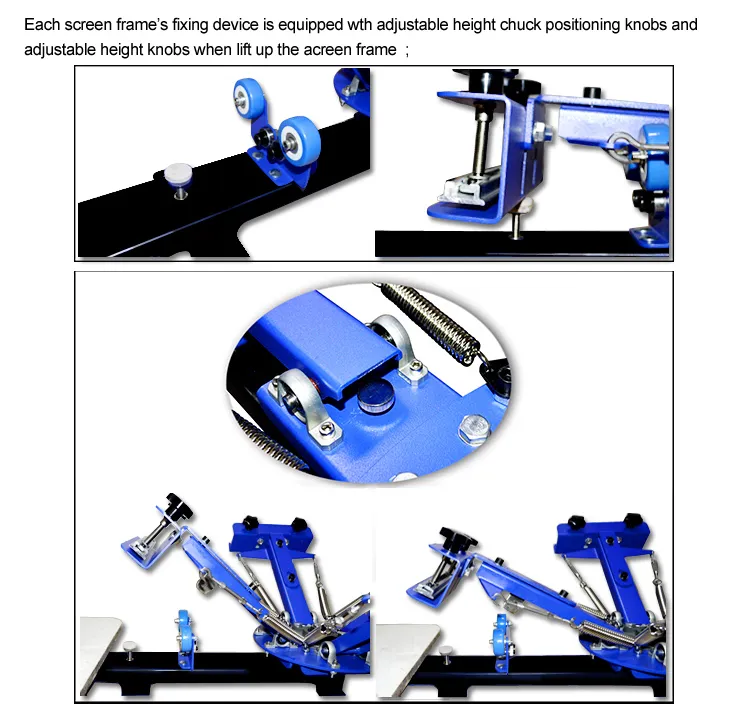 Each screen frame's fixing device is equipped wth adjustable height chuck positioning knobs and adjustable height knobs when lift up the acreen frame ;