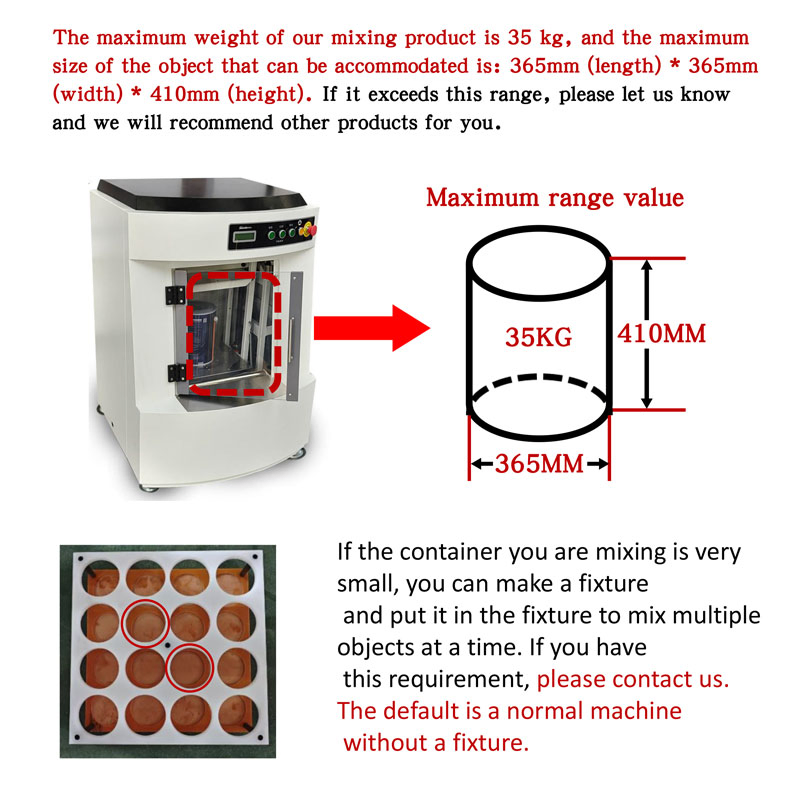 The maximum weight of our mixing product is 35 kg, and the maximum size of the object that can be accommodated is: 365mm (length) * 365mm (width) * 410mm (height). If it exceeds this range, please let us know and we will recommend other products for you.

Maximum range value

35KG

410MM

365MM

If the container you are mixing is very small, you can make a fixture and put it in the fixture to mix multiple objects at a time. If you have this requirement, please contact us. The default is a normal machine without a fixture.