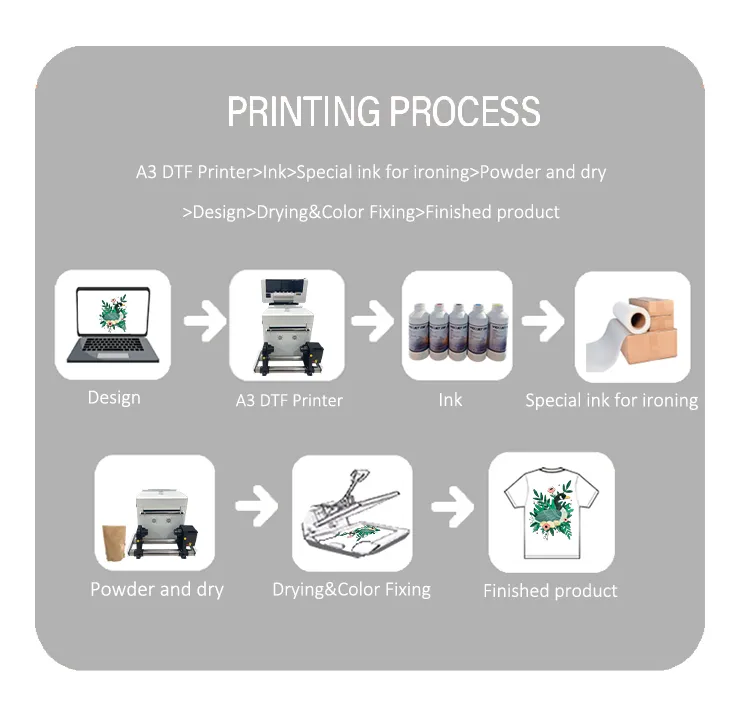 PRINTING PROCESS

A3 DTF Printer>Ink>Special ink for ironing>Powder and dry

>Design>Drying&Color Fixing>Finished product

Design

A3 DTF Printer

Ink

Special ink for ironing

Powder and dry

Drying&Color Fixing

Finished product