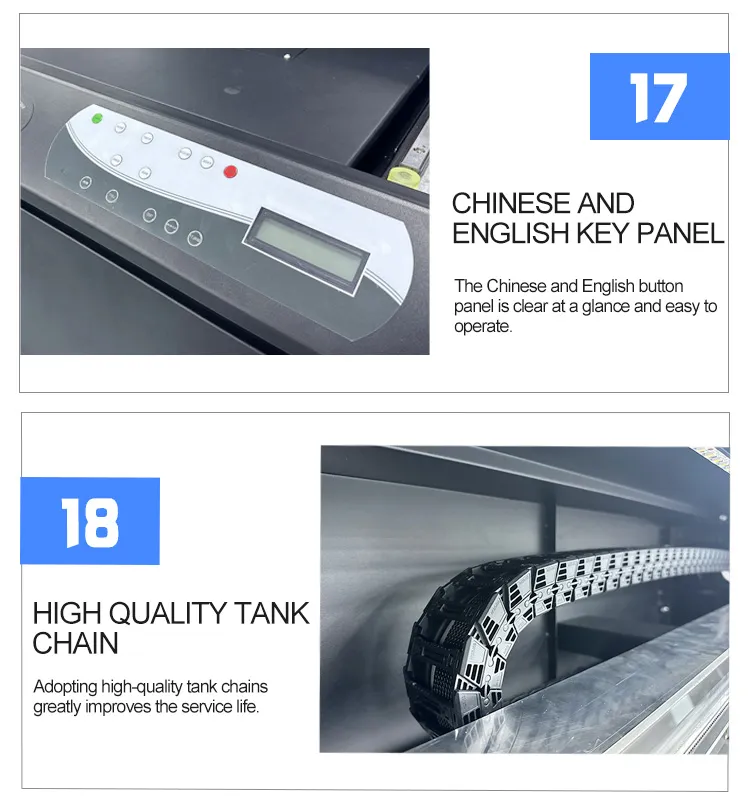 17

CHINESE AND ENGLISH KEY PANEL

The Chinese and English button panel is clear at a glance and easy to operate.

18

HIGH QUALITY TANK CHAIN

Adopting high-quality tank chains greatly improves the service life.