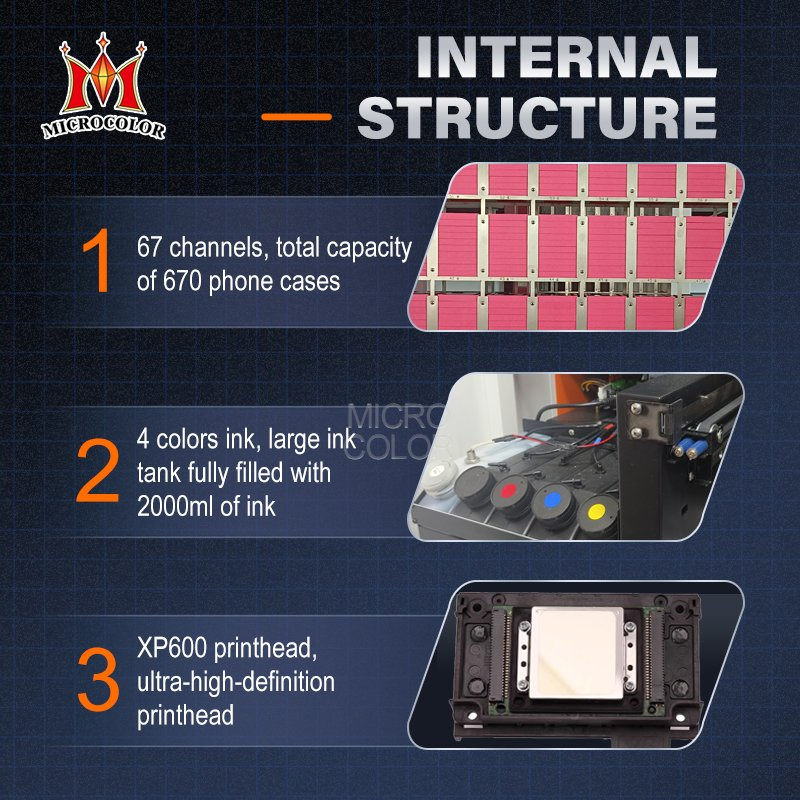 MICROCOLOR

INTERNAL STRUCTURE

1 67 channels, total capacity of 670 phone cases

MICRO COLOR

2 4 colors ink, large ink tank fully filled with 2000ml of ink

3 XP600 printhead, ultra-high-definition printhead