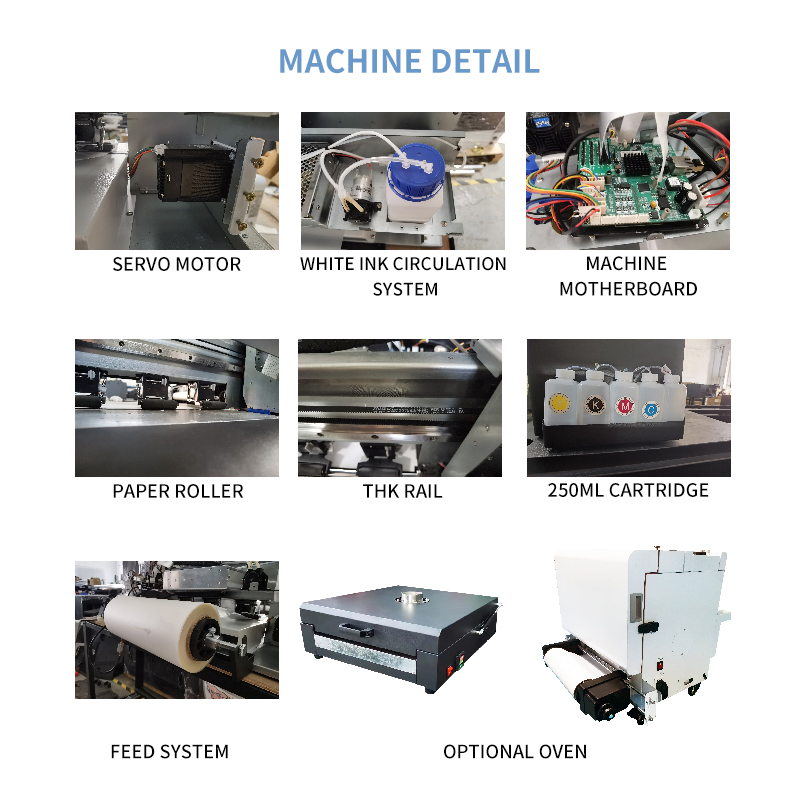 MACHINE DETAIL

SERVO MOTOR

WHITE INK CIRCULATION SYSTEM

MACHINE MOTHERBOARD

PAPER ROLLER

THK RAIL

Y K M C

250ML CARTRIDGE

FEED SYSTEM

OPTIONAL OVEN