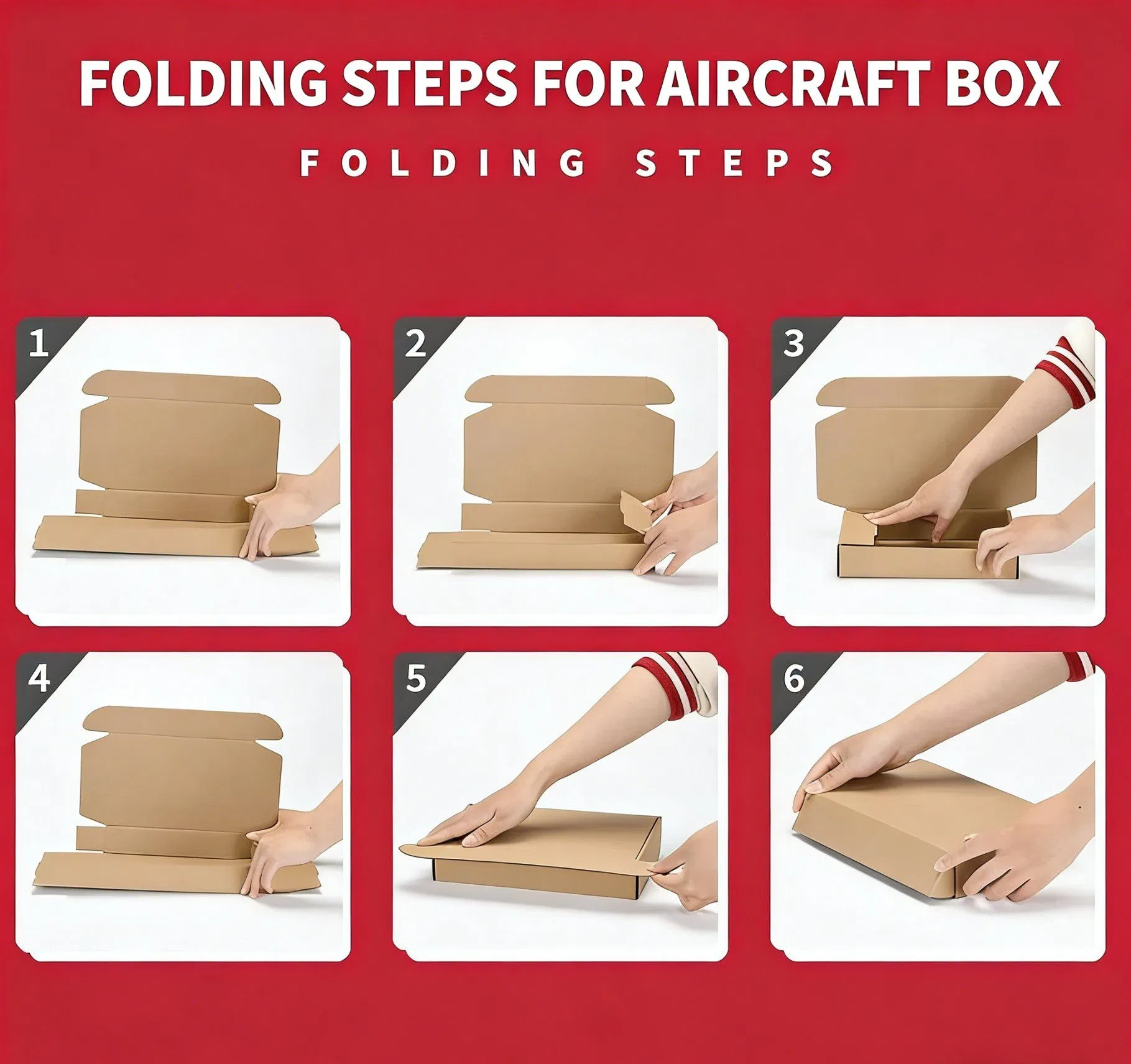 FOLDING STEPS FOR AIRCRAFT BOX

FOLDING STEPS

1

2

3

4

5

6