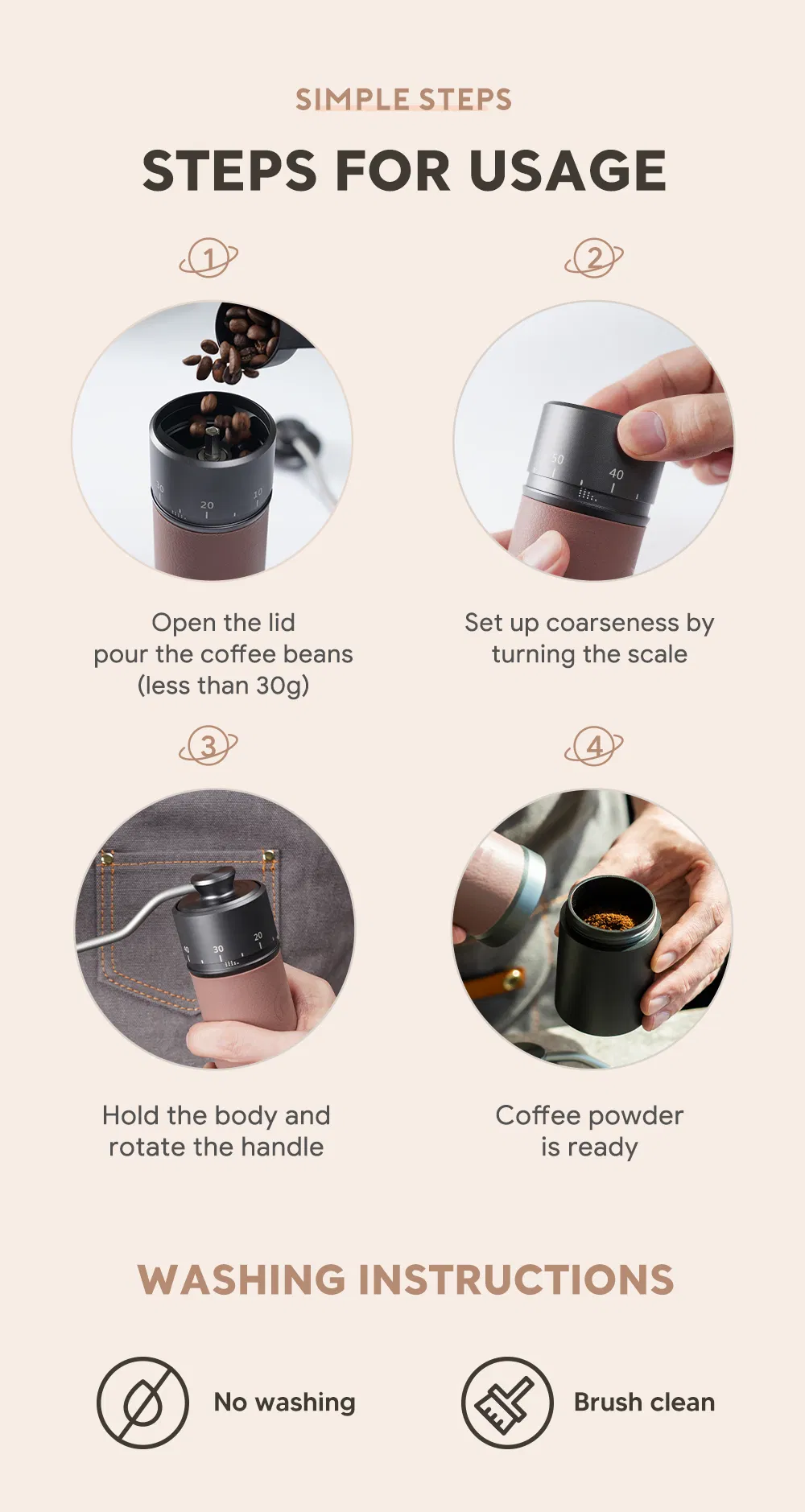 SIMPLE STEPS

STEPS FOR USAGE

1

30 20 10

Open the lid
pour the coffee beans
(less than 30g)

2

50 40

Set up coarseness by
turning the scale

3

40 30 20

Hold the body and
rotate the handle

4

Coffee powder
is ready

WASHING INSTRUCTIONS

No washing

Brush clean