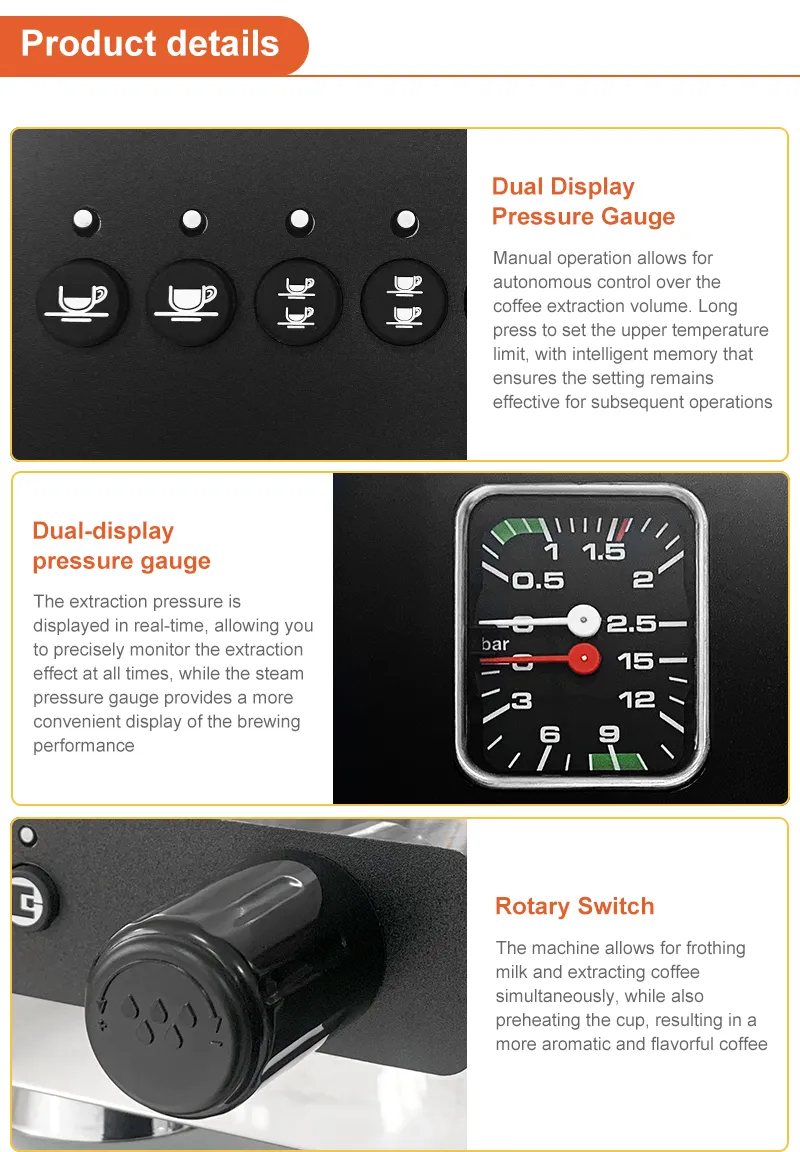 Product details

Dual Display Pressure Gauge

Manual operation allows for autonomous control over the coffee extraction volume. Long press to set the upper temperature limit, with intelligent memory that ensures the setting remains effective for subsequent operations

Dual-display pressure gauge

The extraction pressure is displayed in real-time, allowing you to precisely monitor the extraction effect at all times, while the steam pressure gauge provides a more convenient display of the brewing performance

1 1.5
0.5 2
0 2.5
bar
0 15
3 12
6 9

Rotary Switch

The machine allows for frothing milk and extracting coffee simultaneously, while also preheating the cup, resulting in a more aromatic and flavorful coffee