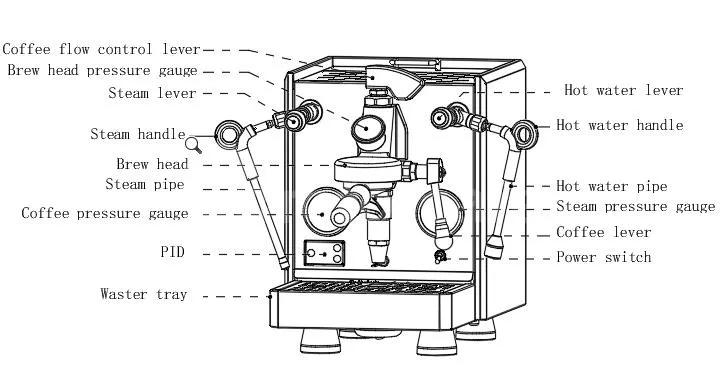 Coffee flow control lever
Brew head pressure gauge
Steam lever
Steam handle
Brew head
Steam pipe
Coffee pressure gauge
PID
Waster tray

Hot water lever
Hot water handle
Hot water pipe
Steam pressure gauge
Coffee lever
Power switch