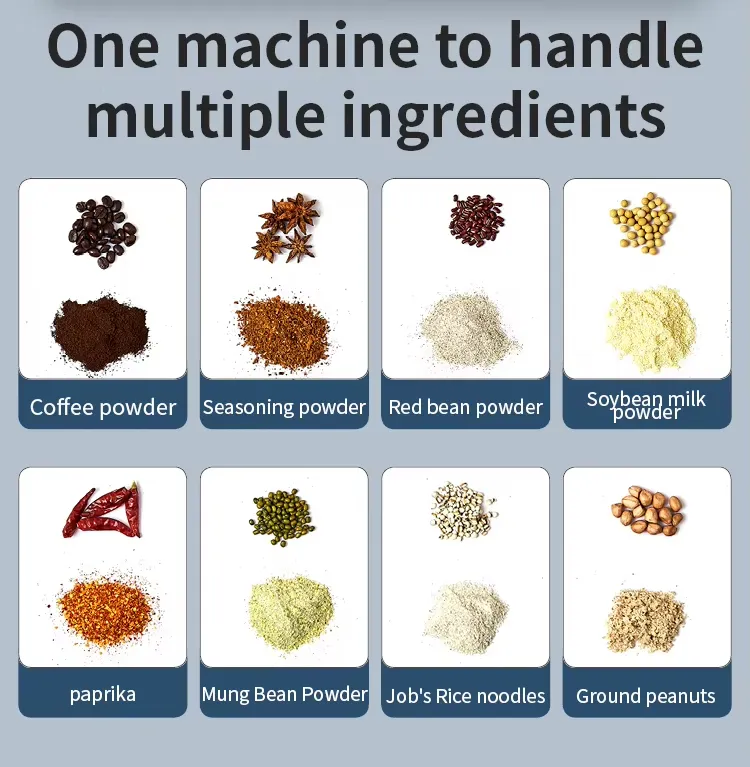 One machine to handle multiple ingredients

Coffee powder

Seasoning powder

Red bean powder

Soybean milk powder

paprika

Mung Bean Powder

Job's Rice noodles

Ground peanuts