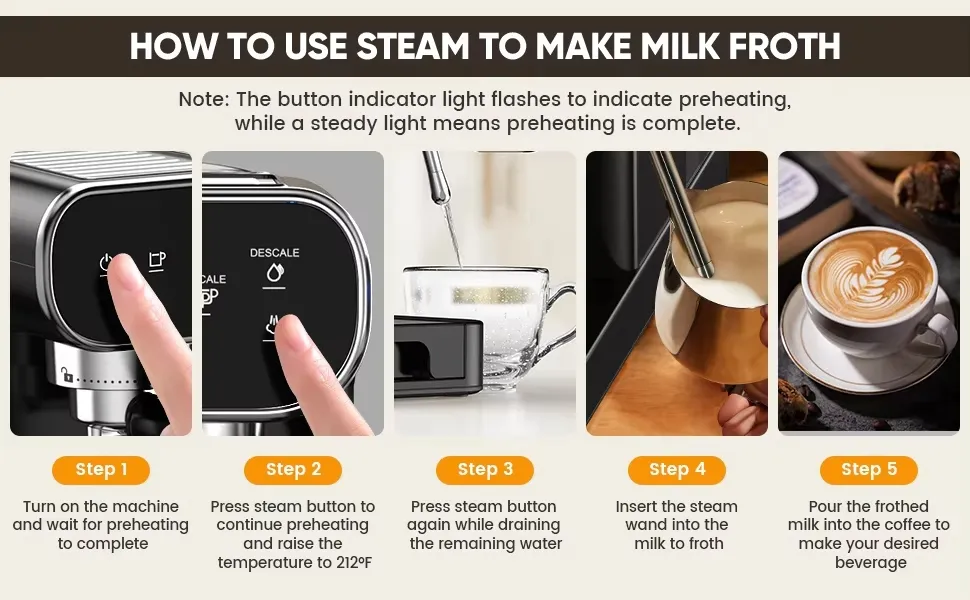 HOW TO USE STEAM TO MAKE MILK FROTH

Note: The button indicator light flashes to indicate preheating, while a steady light means preheating is complete.

DESCALE

CALE

Step 1
Turn on the machine and wait for preheating to complete

Step 2
Press steam button to continue preheating and raise the temperature to 212ºF

Step 3
Press steam button again while draining the remaining water

Step 4
Insert the steam wand into the milk to froth

Step 5
Pour the frothed milk into the coffee to make your desired beverage