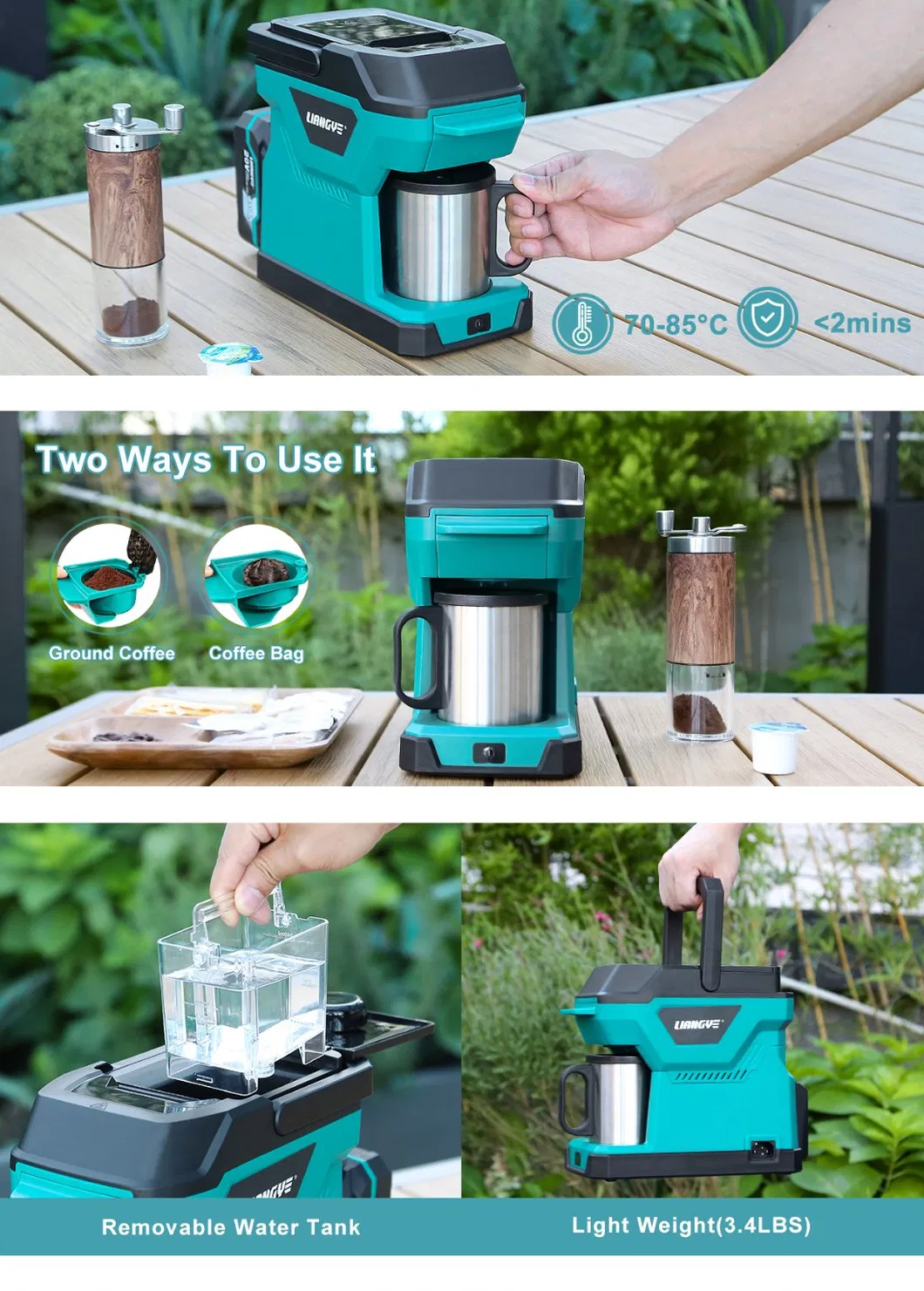 LIANGYE

70-85°C

<2mins

Two Ways To Use It

Ground Coffee

Coffee Bag

LIANGYE

Removable Water Tank

Light Weight(3.4LBS)