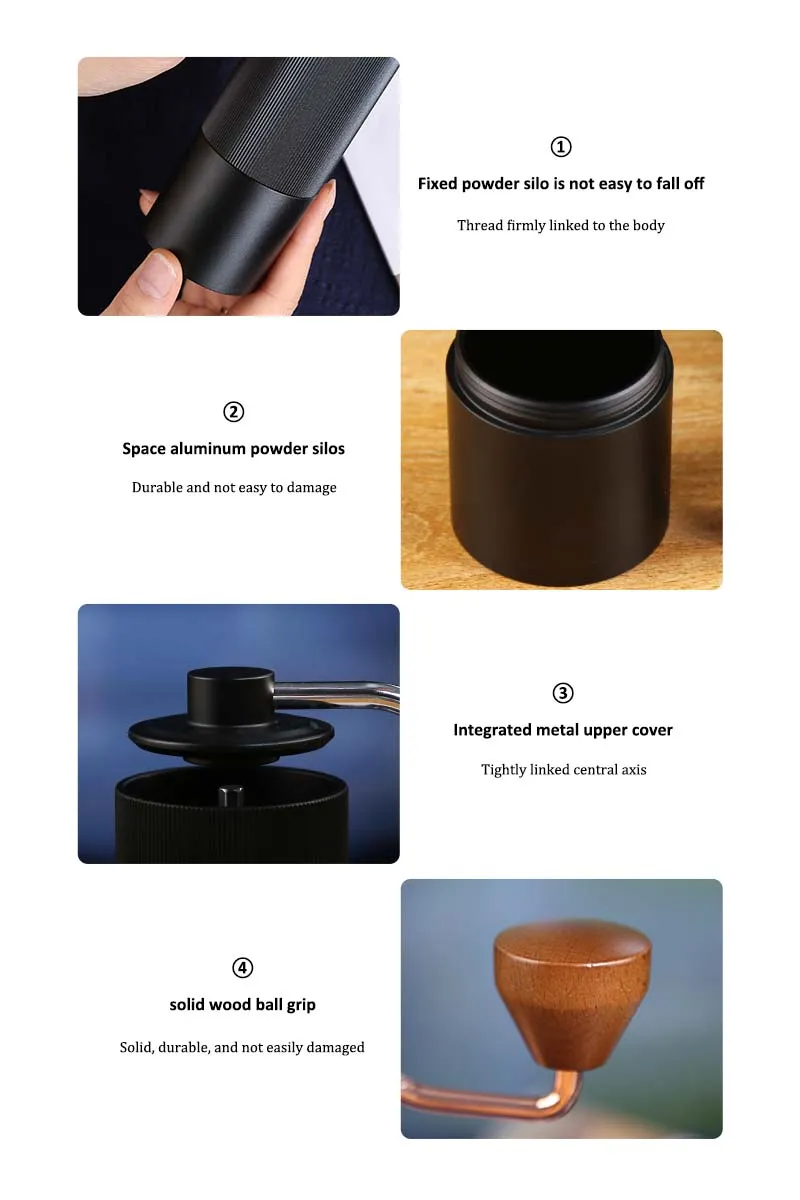 ①

Fixed powder silo is not easy to fall off

Thread firmly linked to the body

②

Space aluminum powder silos

Durable and not easy to damage

③

Integrated metal upper cover

Tightly linked central axis

④

solid wood ball grip

Solid, durable, and not easily damaged