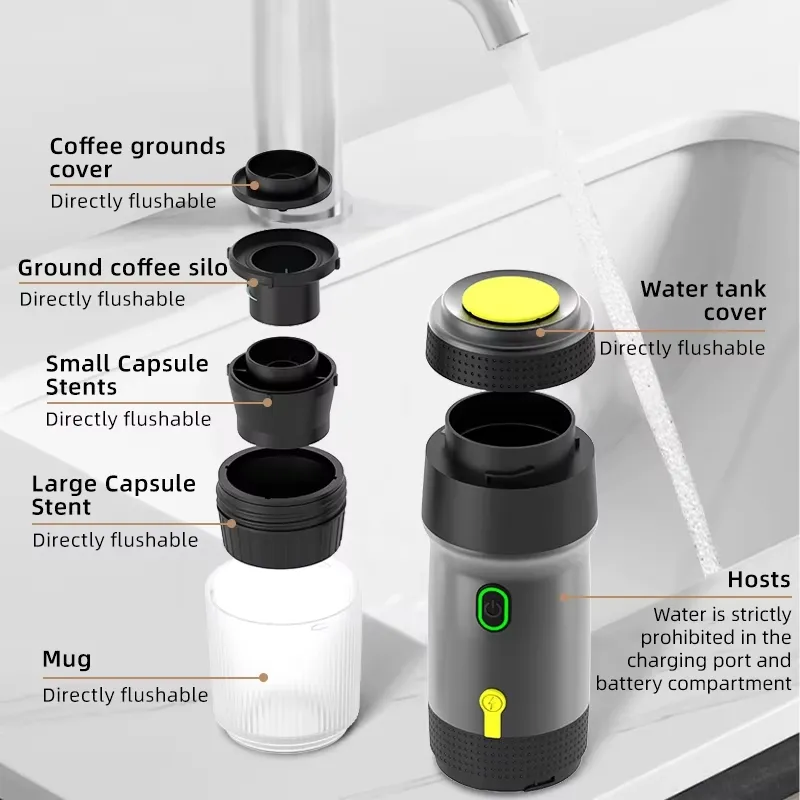 Coffee grounds cover
Directly flushable

Ground coffee silo
Directly flushable

Small Capsule Stents
Directly flushable

Large Capsule Stent
Directly flushable

Mug
Directly flushable

Water tank cover
Directly flushable

Hosts
Water is strictly prohibited in the charging port and battery compartment