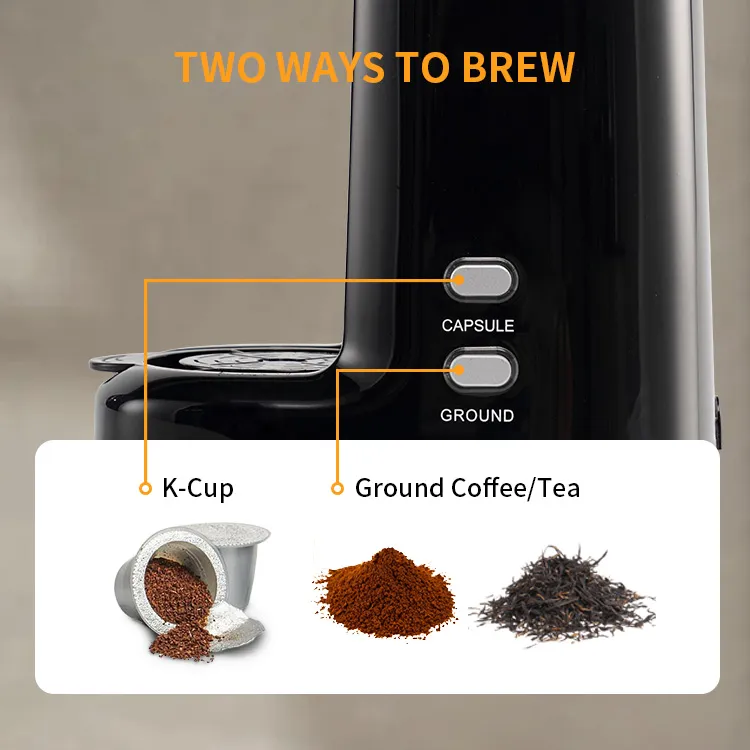 TWO WAYS TO BREW

CAPSULE

GROUND

K-Cup

Ground Coffee/Tea