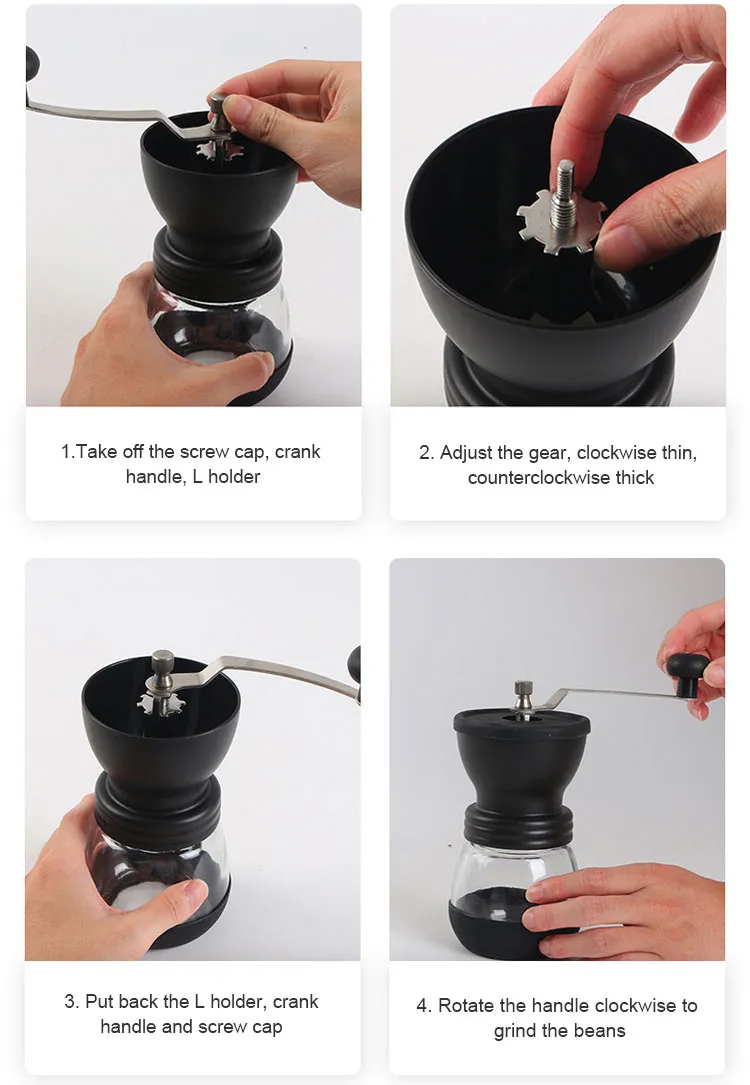 1.Take off the screw cap, crank handle, L holder

2. Adjust the gear, clockwise thin, counterclockwise thick

3. Put back the L holder, crank handle and screw cap

4. Rotate the handle clockwise to grind the beans