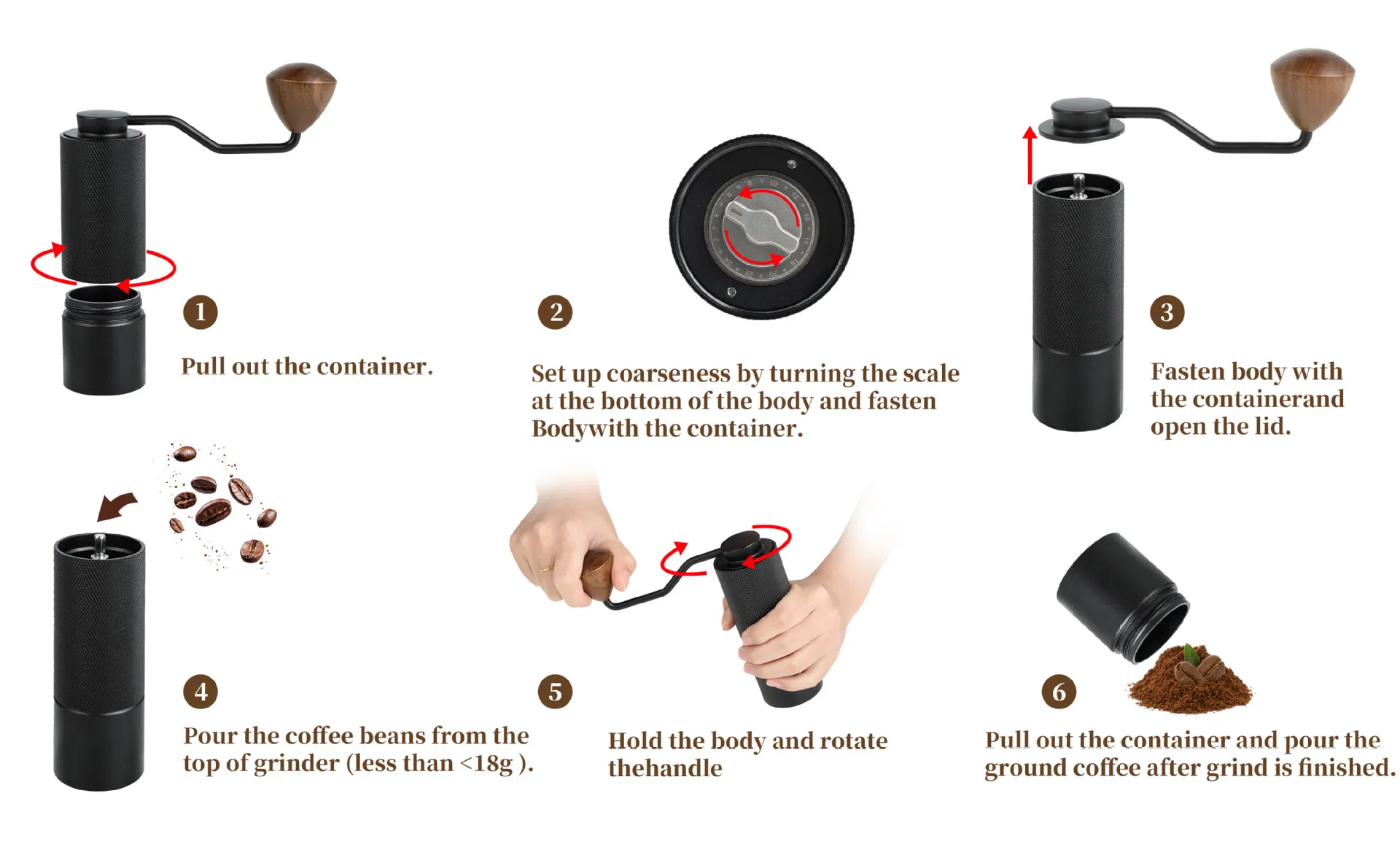 1

Pull out the container.

2

Set up coarseness by turning the scale at the bottom of the body and fasten Bodywith the container.

3

Fasten body with the containerand open the lid.

4

Pour the coffee beans from the top of grinder (less than <18g ).

5

Hold the body and rotate thehandle

6

Pull out the container and pour the ground coffee after grind is finished.