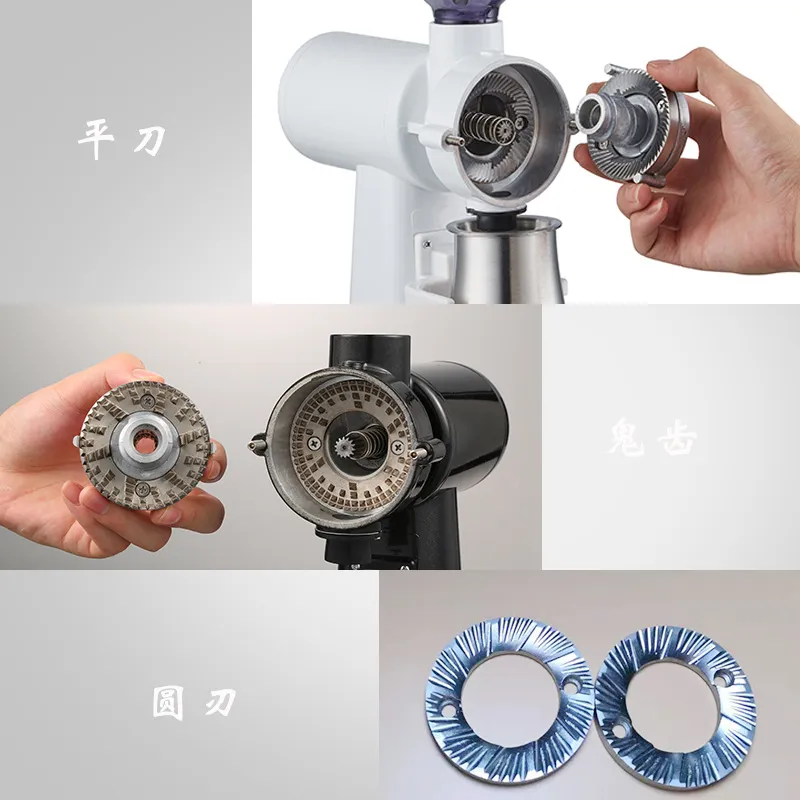 平刀

鬼齿

圆刀