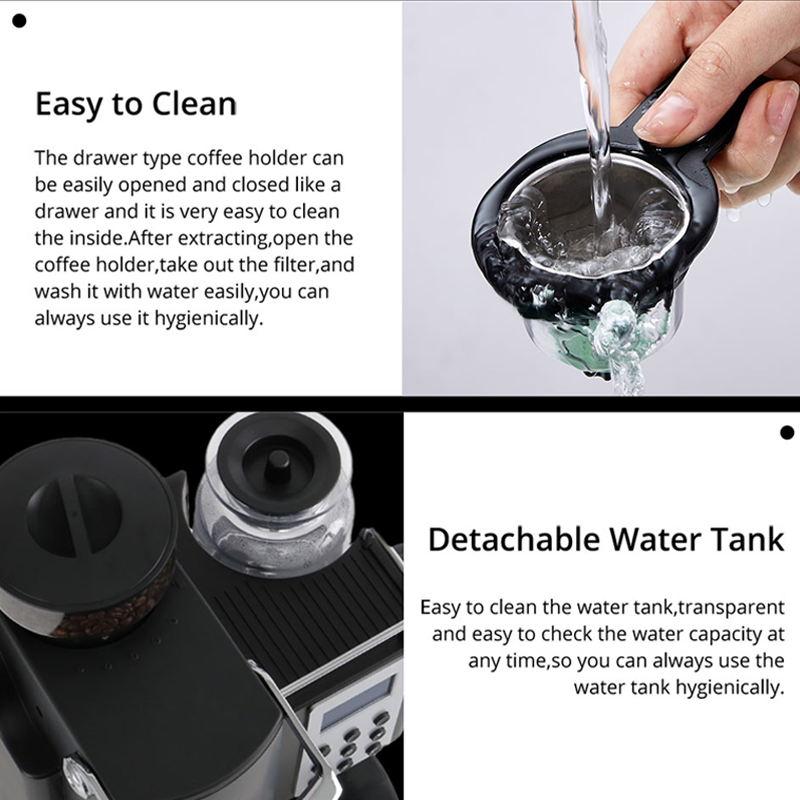 Easy to Clean

The drawer type coffee holder can be easily opened and closed like a drawer and it is very easy to clean the inside.After extracting,open the coffee holder,take out the filter,and wash it with water easily,you can always use it hygienically.

Detachable Water Tank

Easy to clean the water tank,transparent and easy to check the water capacity at any time,so you can always use the water tank hygienically.