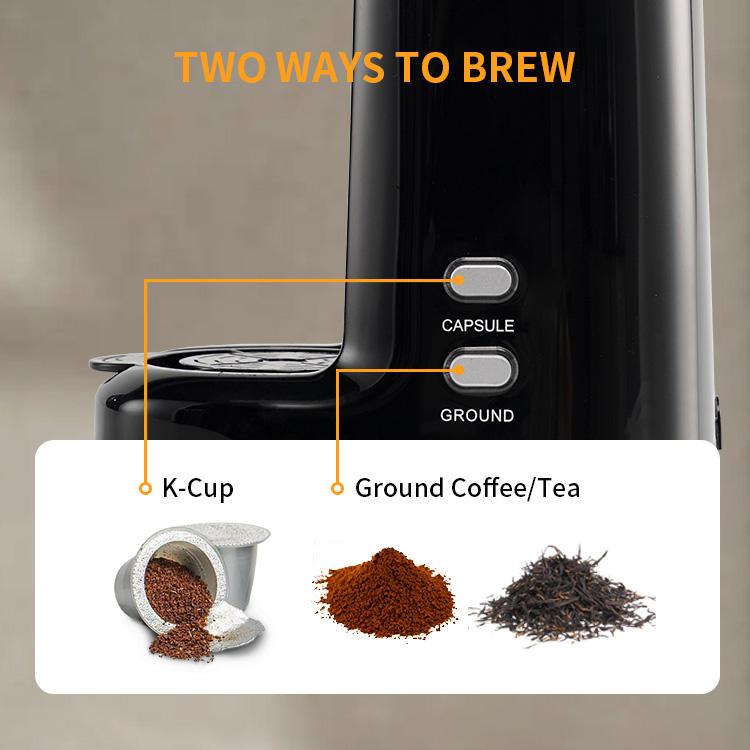 TWO WAYS TO BREW

CAPSULE

GROUND

K-Cup

Ground Coffee/Tea