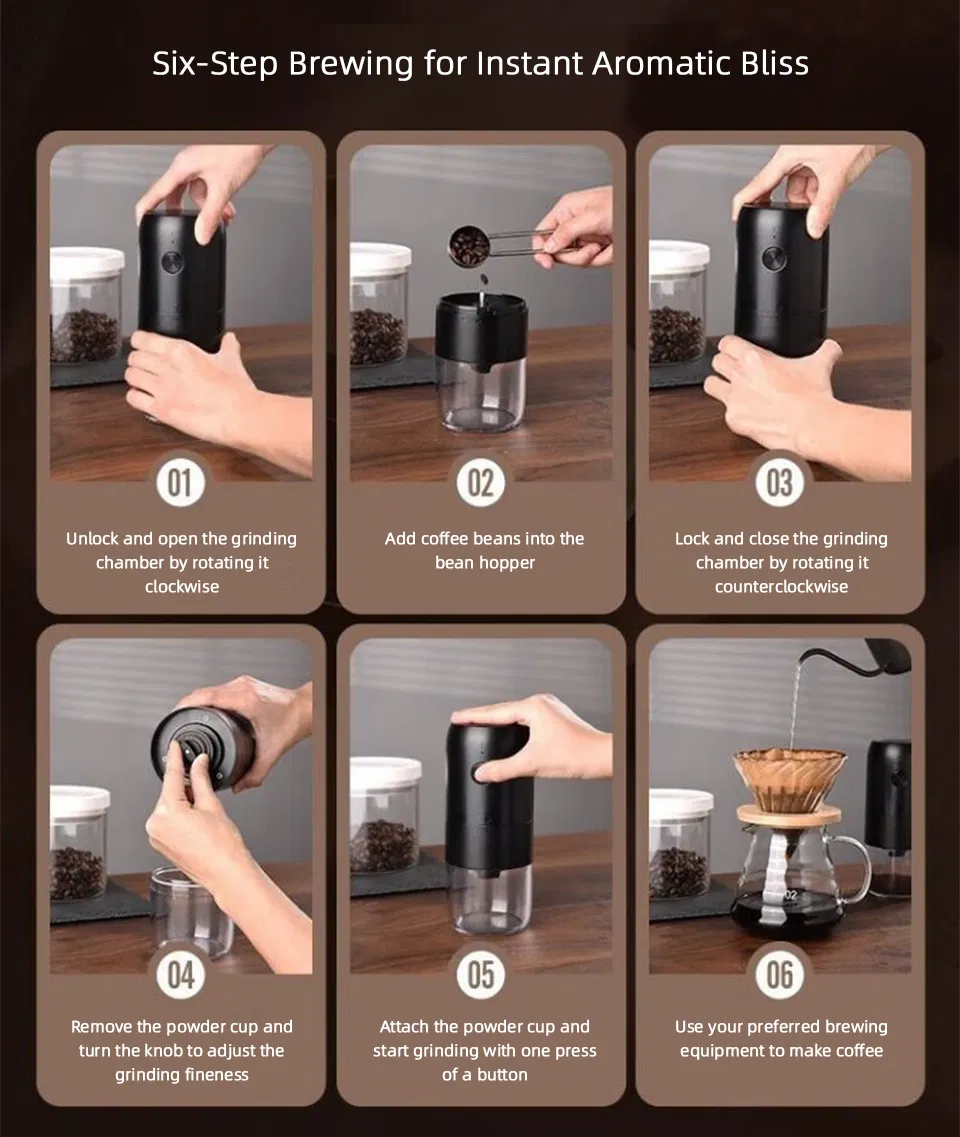 Six-Step Brewing for Instant Aromatic Bliss

01

Unlock and open the grinding chamber by rotating it clockwise

02

Add coffee beans into the bean hopper

03

Lock and close the grinding chamber by rotating it counterclockwise

04

Remove the powder cup and turn the knob to adjust the grinding fineness

05

Attach the powder cup and start grinding with one press of a button

06

Use your preferred brewing equipment to make coffee