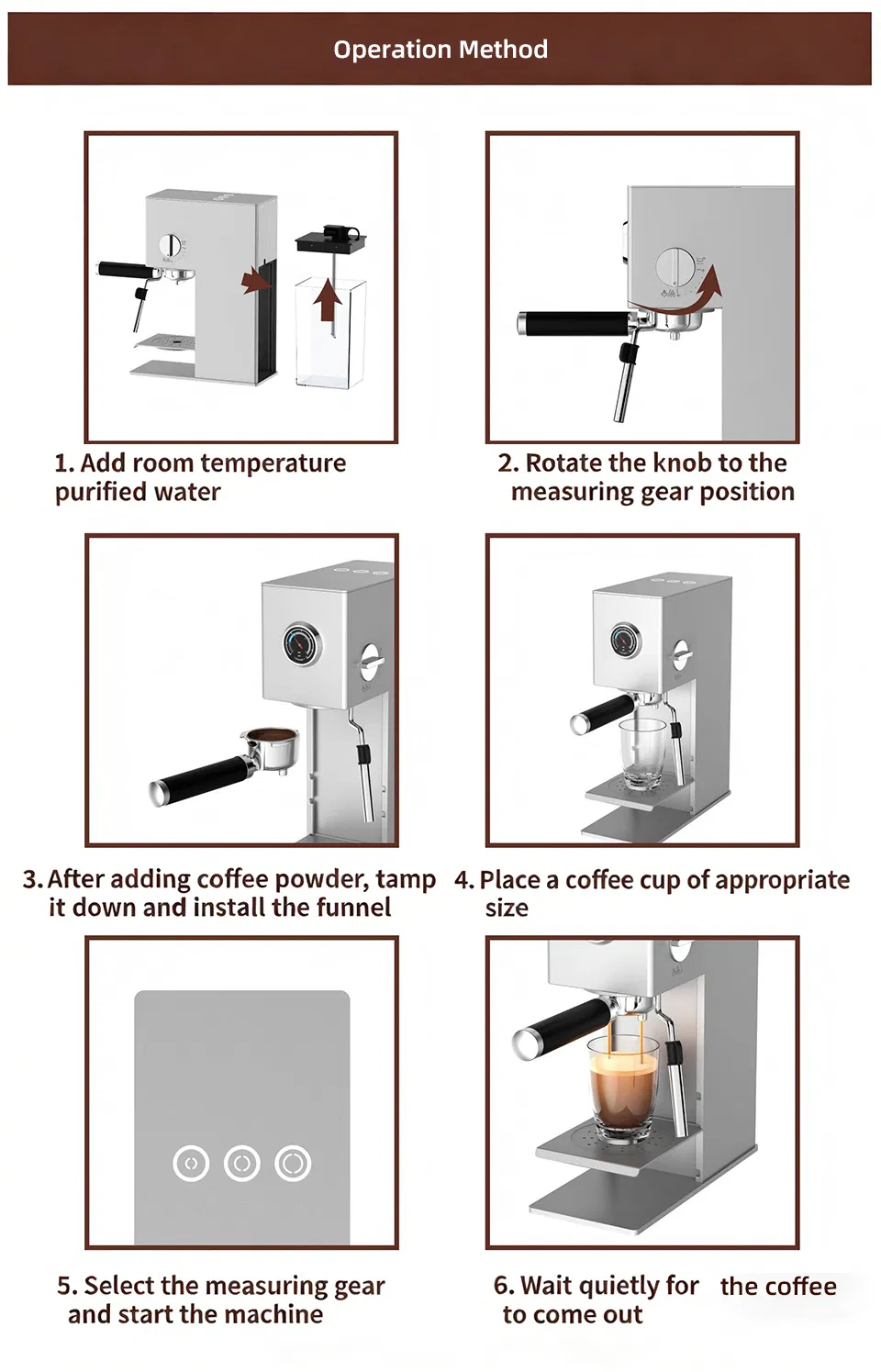 Operation Method

1. Add room temperature purified water

2. Rotate the knob to the measuring gear position

3. After adding coffee powder, tamp it down and install the funnel

4. Place a coffee cup of appropriate size

5. Select the measuring gear and start the machine

6. Wait quietly for the coffee to come out