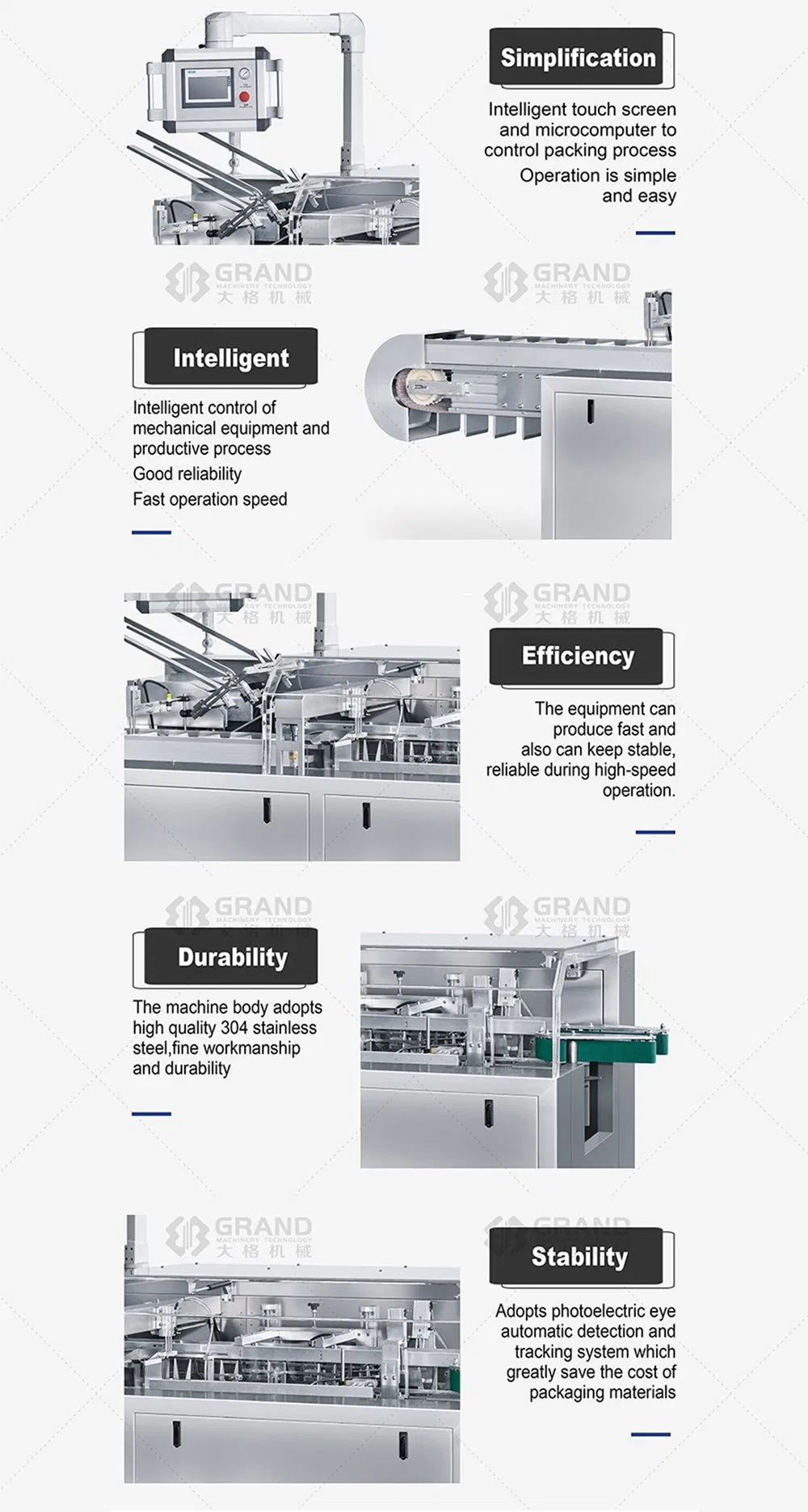 Simplification

Intelligent touch screen and microcomputer to control packing process

Operation is simple and easy

GRAND
MACHINERY TECHNOLOGY
大格机械

GRAND
MACHINERY TECHNOLOGY
大格机械

Intelligent

Intelligent control of mechanical equipment and productive process

Good reliability

Fast operation speed

GRAND
MACHINERY TECHNOLOGY
大格机械

GRAND
MACHINERY TECHNOLOGY
大格机械

Efficiency

The equipment can produce fast and also can keep stable, reliable during high-speed operation.

GRAND
MACHINERY TECHNOLOGY
大格机械

GRAND
MACHINERY TECHNOLOGY
大格机械

Durability

The machine body adopts high quality 304 stainless steel,fine workmanship and durability

GRAND
MACHINERY TECHNOLOGY
大格机械

GRAND

Stability

Adopts photoelectric eye automatic detection and tracking system which greatly save the cost of packaging materials