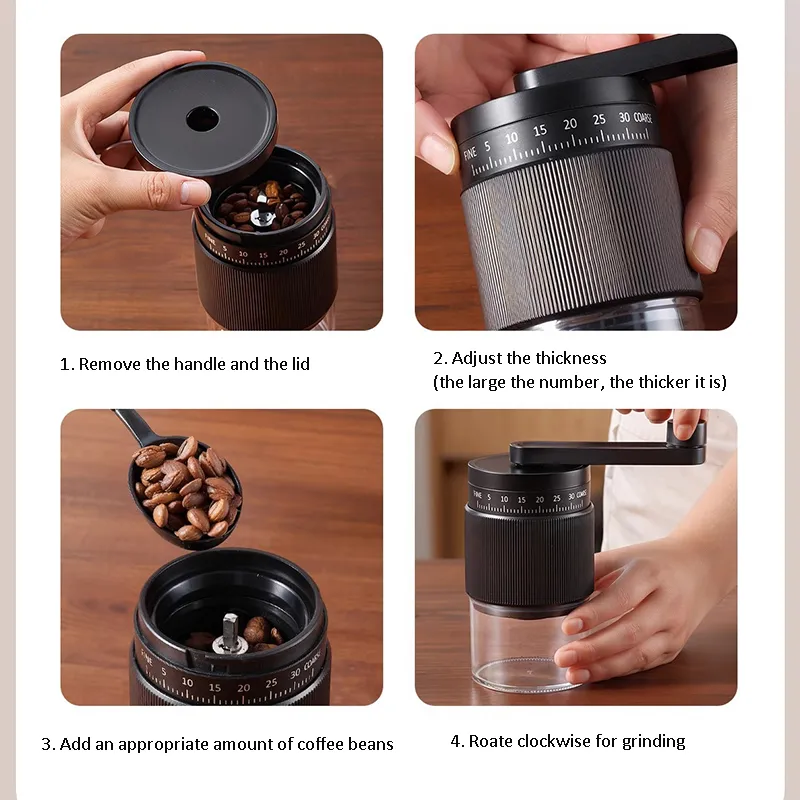 FINE 5 10 15 20 25 30 COARSE

FINE 5 10 15 20 25 30 COARSE

1. Remove the handle and the lid

2. Adjust the thickness
(the large the number, the thicker it is)

FINE 5 10 15 20 25 30 COARSE

FINE 5 10 15 20 25 30 COARSE

3. Add an appropriate amount of coffee beans

4. Roate clockwise for grinding