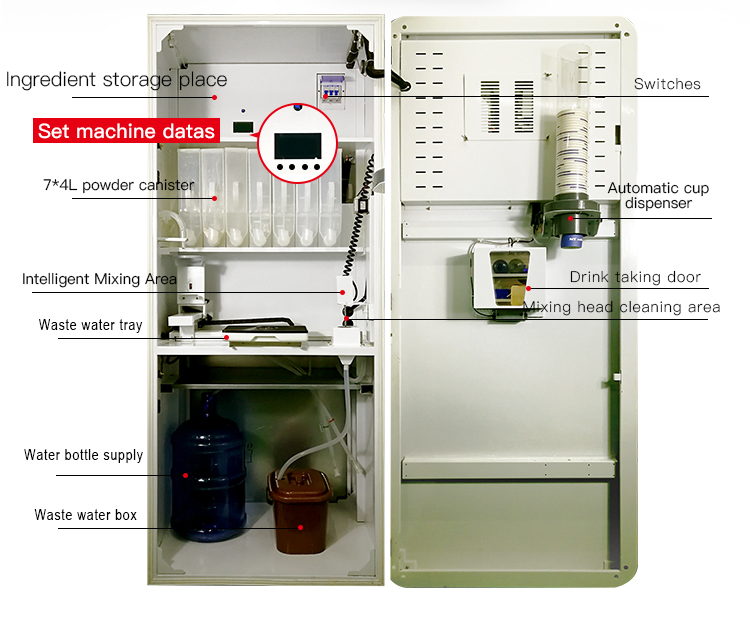 Ingredient storage place

Set machine datas

7*4L powder canister

Intelligent Mixing Area

Waste water tray

Water bottle supply

Waste water box

Switches

Automatic cup dispenser

Drink taking door

Mixing head cleaning area