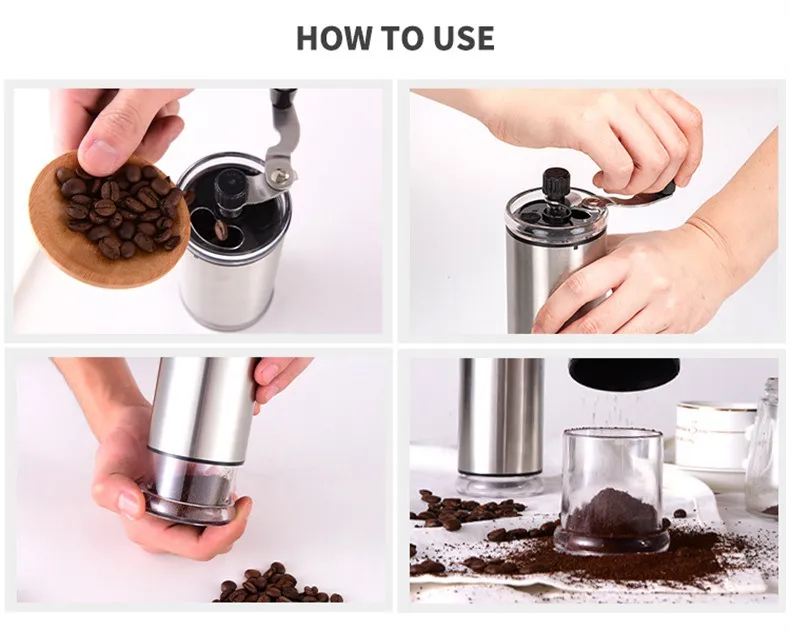 HOW TO USE