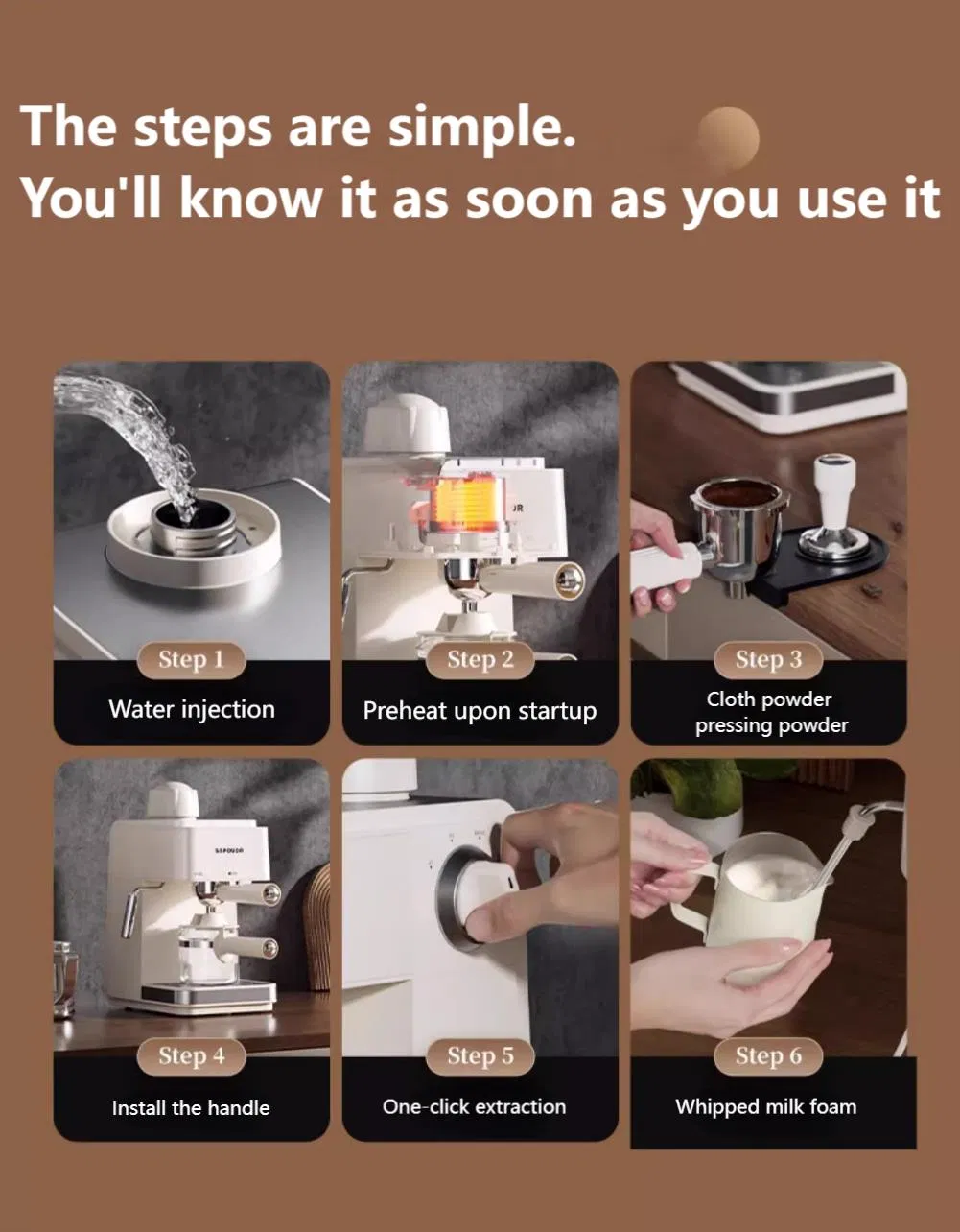 The steps are simple.
You'll know it as soon as you use it

Step 1
Water injection

Step 2
Preheat upon startup

Step 3
Cloth powder pressing powder

Step 4
Install the handle

Step 5
One-click extraction

Step 6
Whipped milk foam