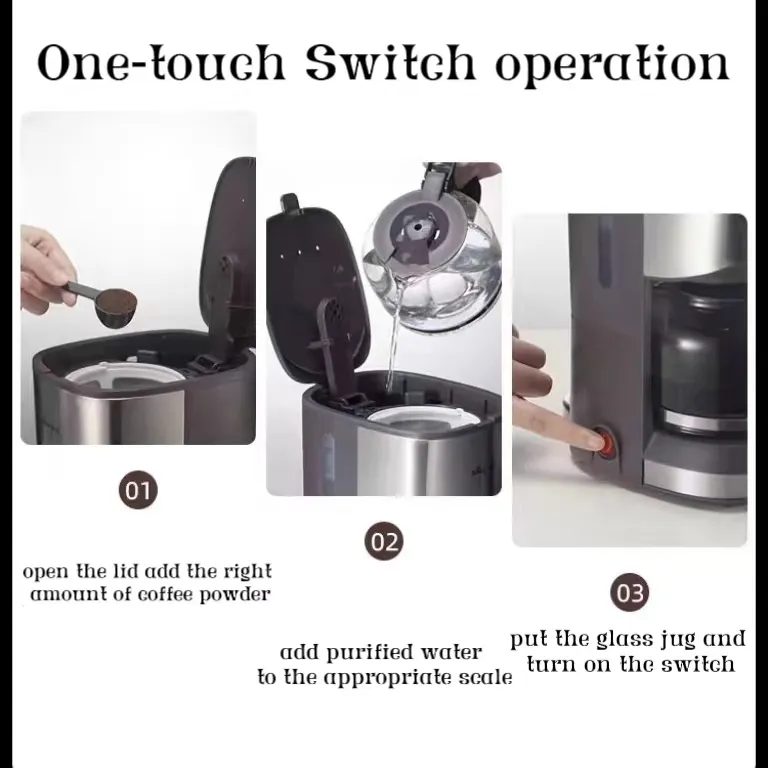 One-touch Switch operation

01

open the lid add the right amount of coffee powder

02

add purified water to the appropriate scale

03

put the glass jug and turn on the switch