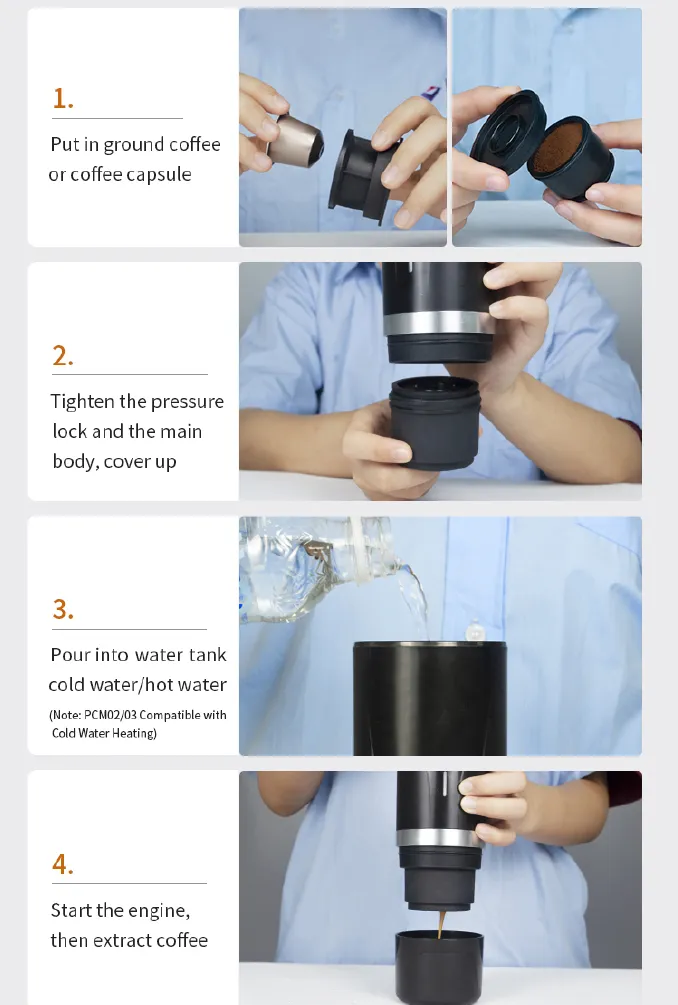 1.

Put in ground coffee or coffee capsule

2.

Tighten the pressure lock and the main body, cover up

3.

Pour into water tank cold water/hot water

(Note: PCM02/03 Compatible with Cold Water Heating)

4.

Start the engine, then extract coffee