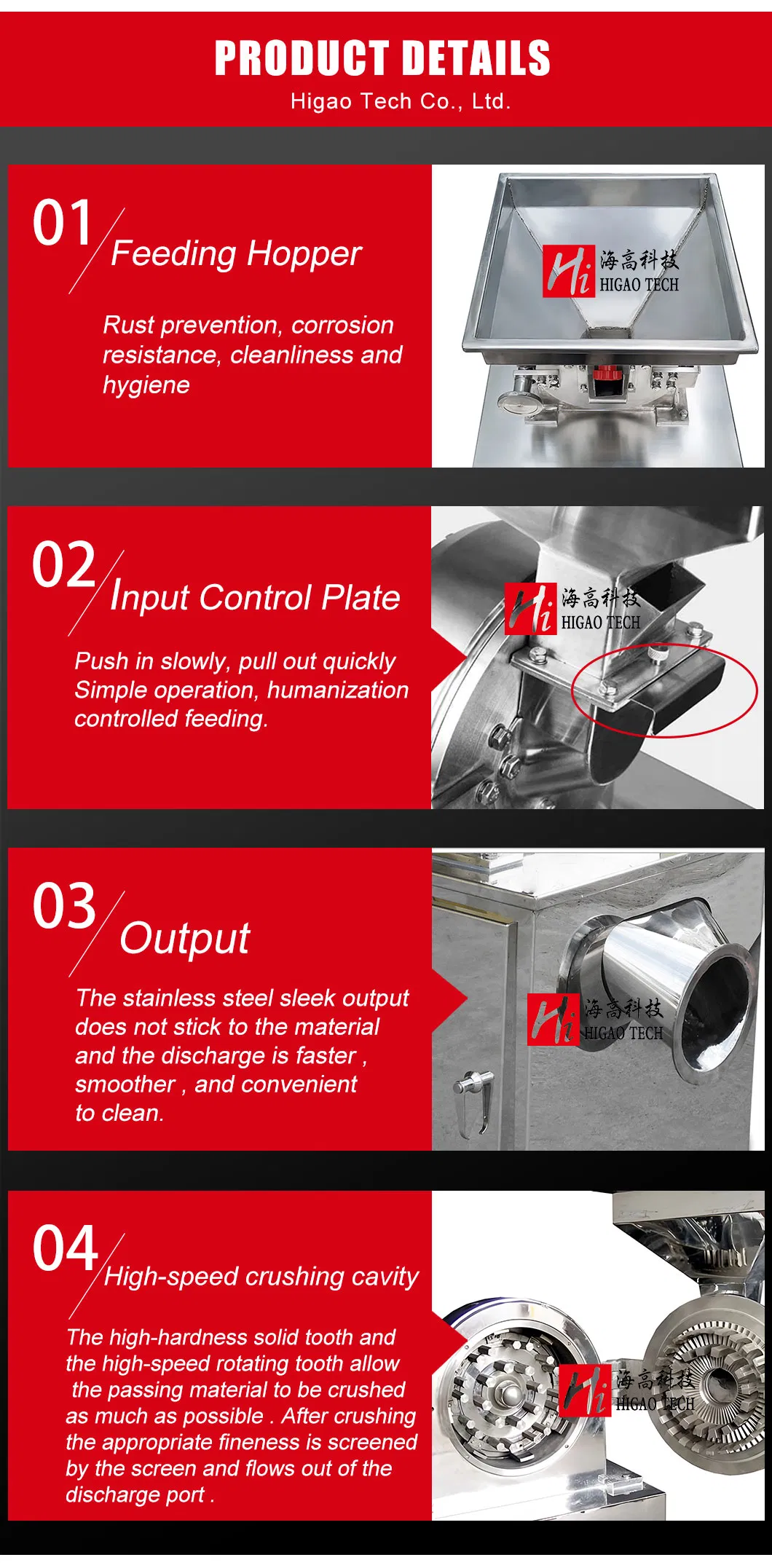 PRODUCT DETAILS
Higao Tech Co., Ltd.

01 Feeding Hopper

Rust prevention, corrosion resistance, cleanliness and hygiene

Hi 海高科技 HIGAO TECH

02 Input Control Plate

Push in slowly, pull out quickly Simple operation, humanization controlled feeding.

Hi 海高科技 HIGAO TECH

03 Output

The stainless steel sleek output does not stick to the material and the discharge is faster , smoother , and convenient to clean.

Hi 海高科技 HIGAO TECH

04 High-speed crushing cavity

The high-hardness solid tooth and the high-speed rotating tooth allow the passing material to be crushed as much as possible . After crushing the appropriate fineness is screened by the screen and flows out of the discharge port .

Hi 海高科技 HIGAO TECH