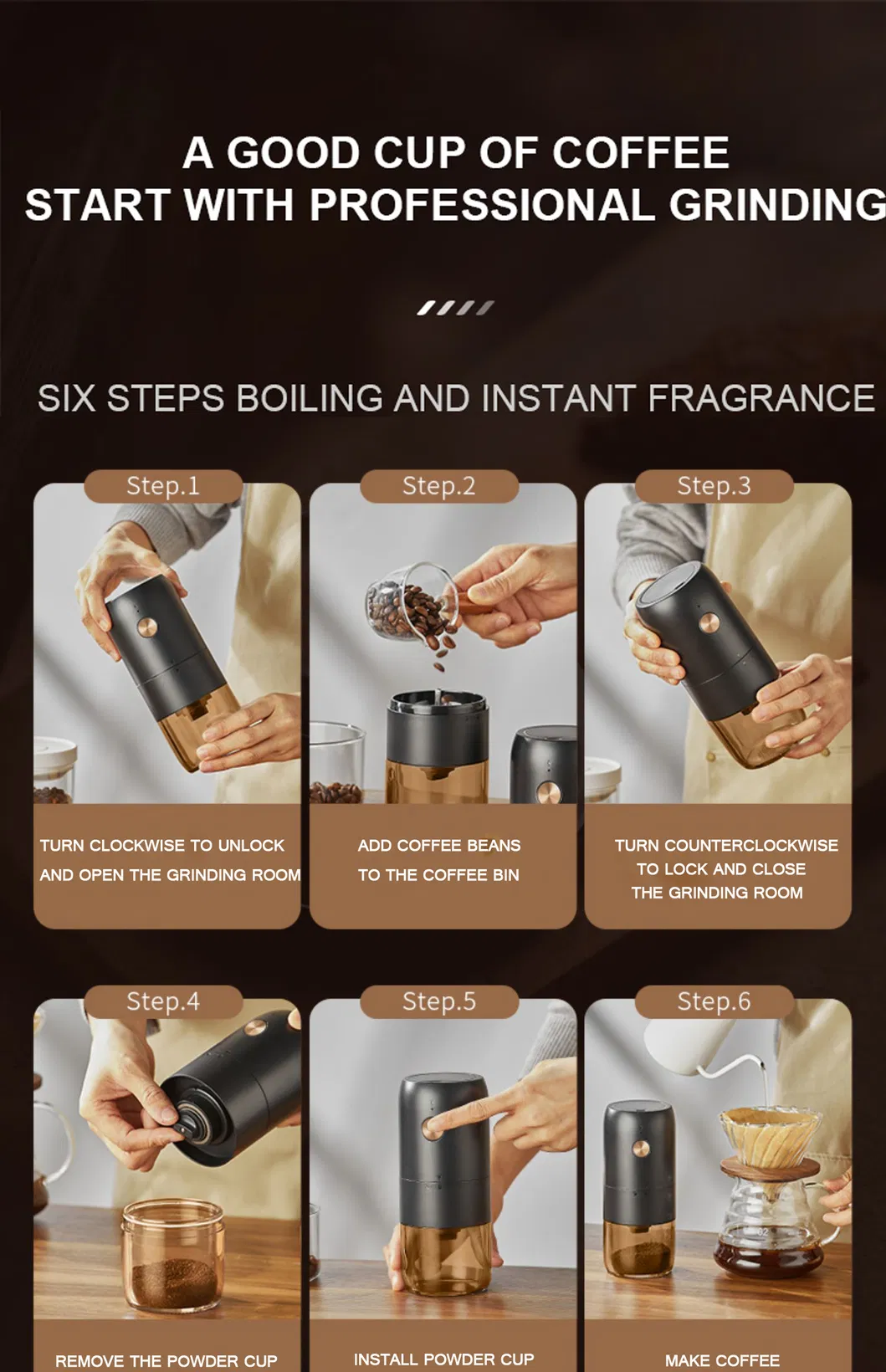 A GOOD CUP OF COFFEE
START WITH PROFESSIONAL GRINDING

SIX STEPS BOILING AND INSTANT FRAGRANCE

Step.1

TURN CLOCKWISE TO UNLOCK AND OPEN THE GRINDING ROOM

Step.2

ADD COFFEE BEANS TO THE COFFEE BIN

Step.3

TURN COUNTERCLOCKWISE TO LOCK AND CLOSE THE GRINDING ROOM

Step.4

REMOVE THE POWDER CUP

Step.5

INSTALL POWDER CUP

Step.6

MAKE COFFEE