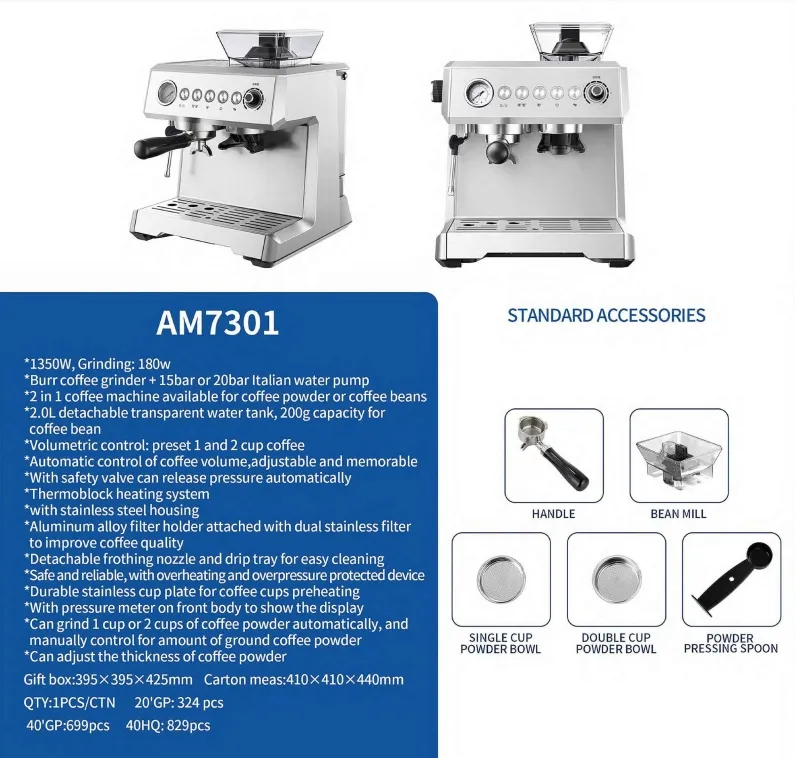 AM7301

*1350W, Grinding: 180w
*Burr coffee grinder + 15bar or 20bar Italian water pump
*2 in 1 coffee machine available for coffee powder or coffee beans
*2.0L detachable transparent water tank, 200g capacity for coffee bean
*Volumetric control: preset 1 and 2 cup coffee
*Automatic control of coffee volume,adjustable and memorable
*With safety valve can release pressure automatically
*Thermoblock heating system
*with stainless steel housing
*Aluminum alloy filter holder attached with dual stainless filter to improve coffee quality
*Detachable frothing nozzle and drip tray for easy cleaning
*Safe and reliable, with overheating and overpressure protected device
*Durable stainless cup plate for coffee cups preheating
*With pressure meter on front body to show the display
*Can grind 1 cup or 2 cups of coffee powder automatically, and manually control for amount of ground coffee powder
*Can adjust the thickness of coffee powder

Gift box:395×395×425mm  Carton meas:410×410×440mm

QTY:1PCS/CTN  20'GP: 324 pcs

40'GP:699pcs  40HQ: 829pcs

STANDARD ACCESSORIES

HANDLE

BEAN MILL

SINGLE CUP POWDER BOWL

DOUBLE CUP POWDER BOWL

POWDER PRESSING SPOON