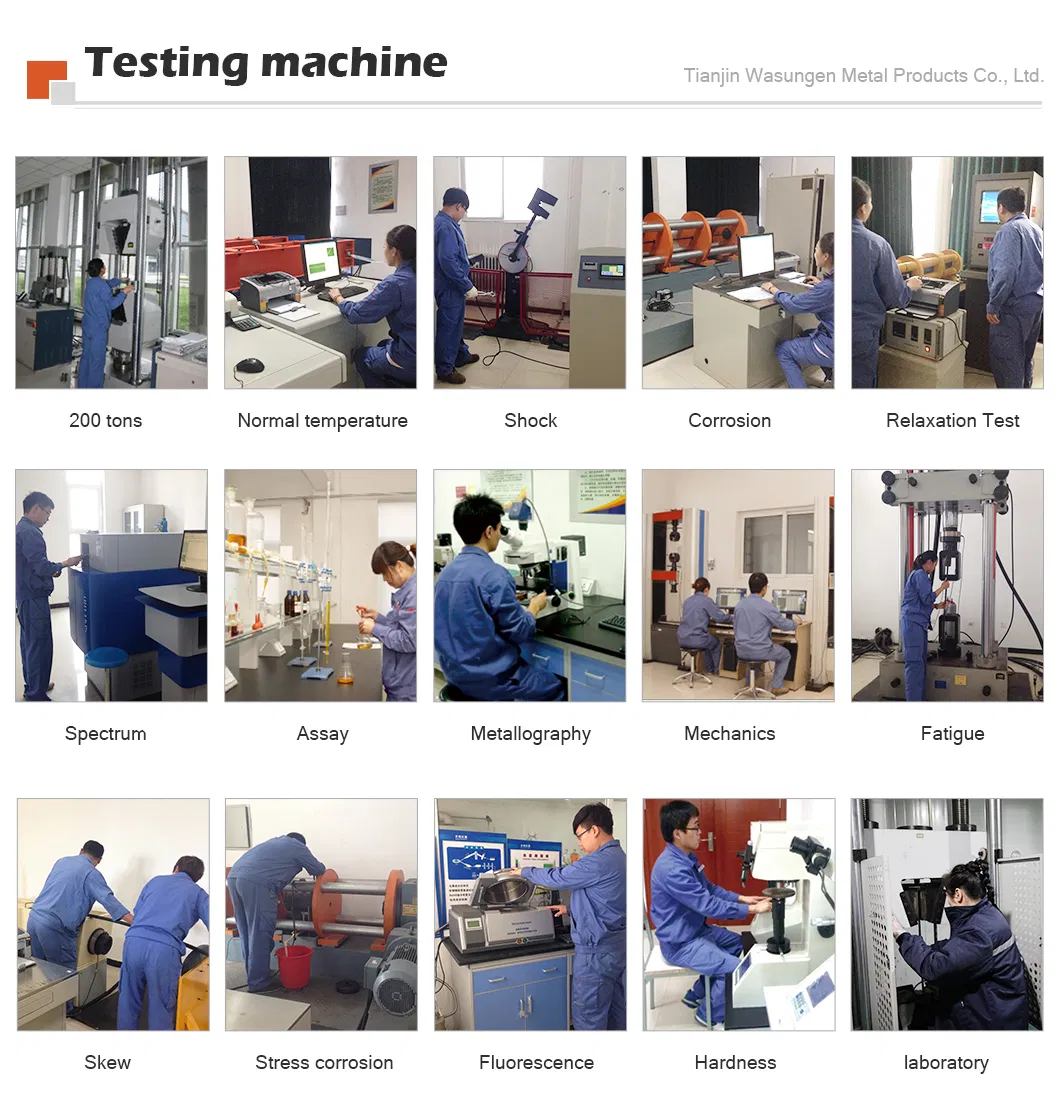 Testing machine

Tianjin Wasungen Metal Products Co., Ltd.

200 tons

Normal temperature

Shock

Corrosion

Relaxation Test

Spectrum

Assay

Metallography

Mechanics

Fatigue

Skew

Stress corrosion

Fluorescence

Hardness

laboratory