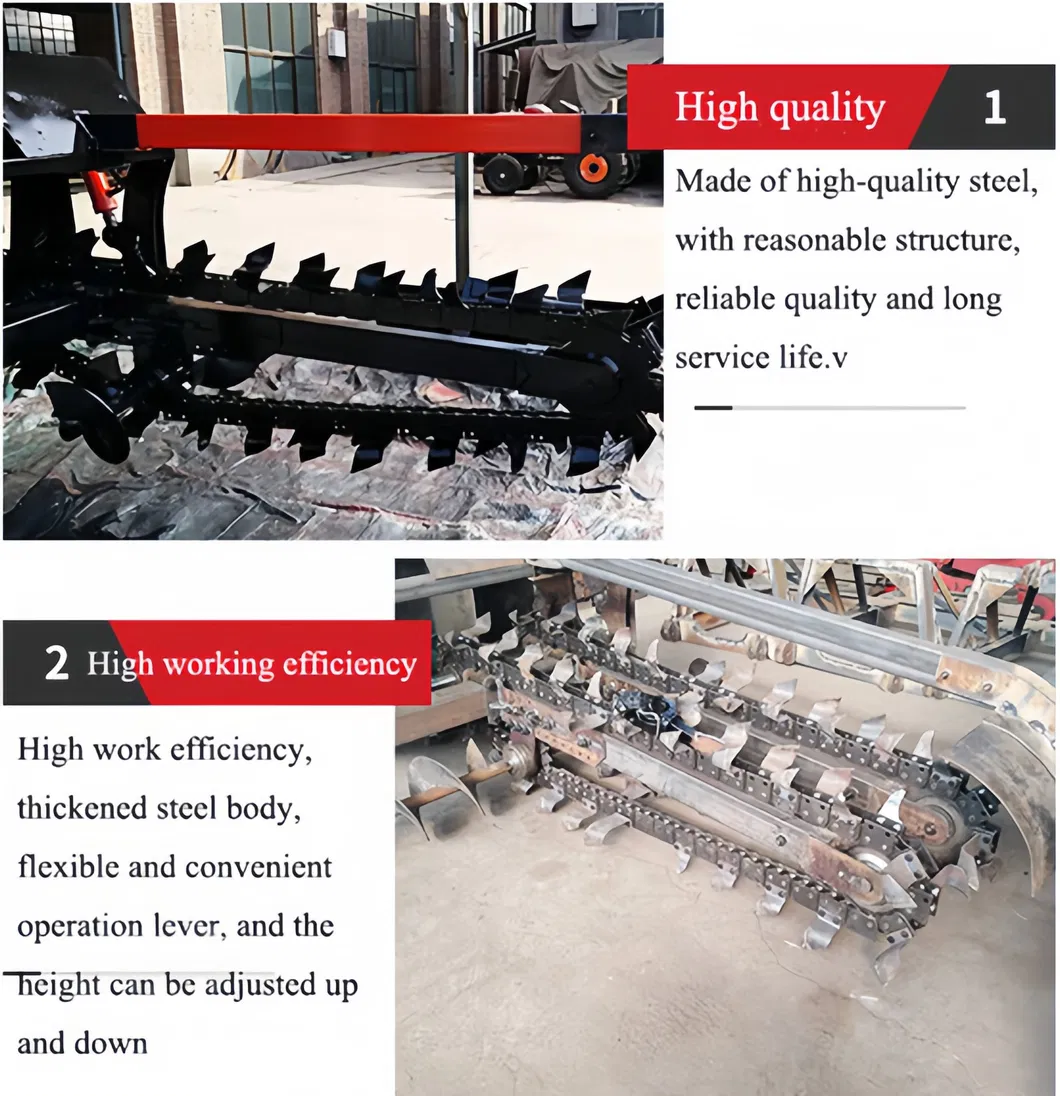 High quality 1

Made of high-quality steel, with reasonable structure, reliable quality and long service life.v

2 High working efficiency

High work efficiency, thickened steel body, flexible and convenient operation lever, and the height can be adjusted up and down