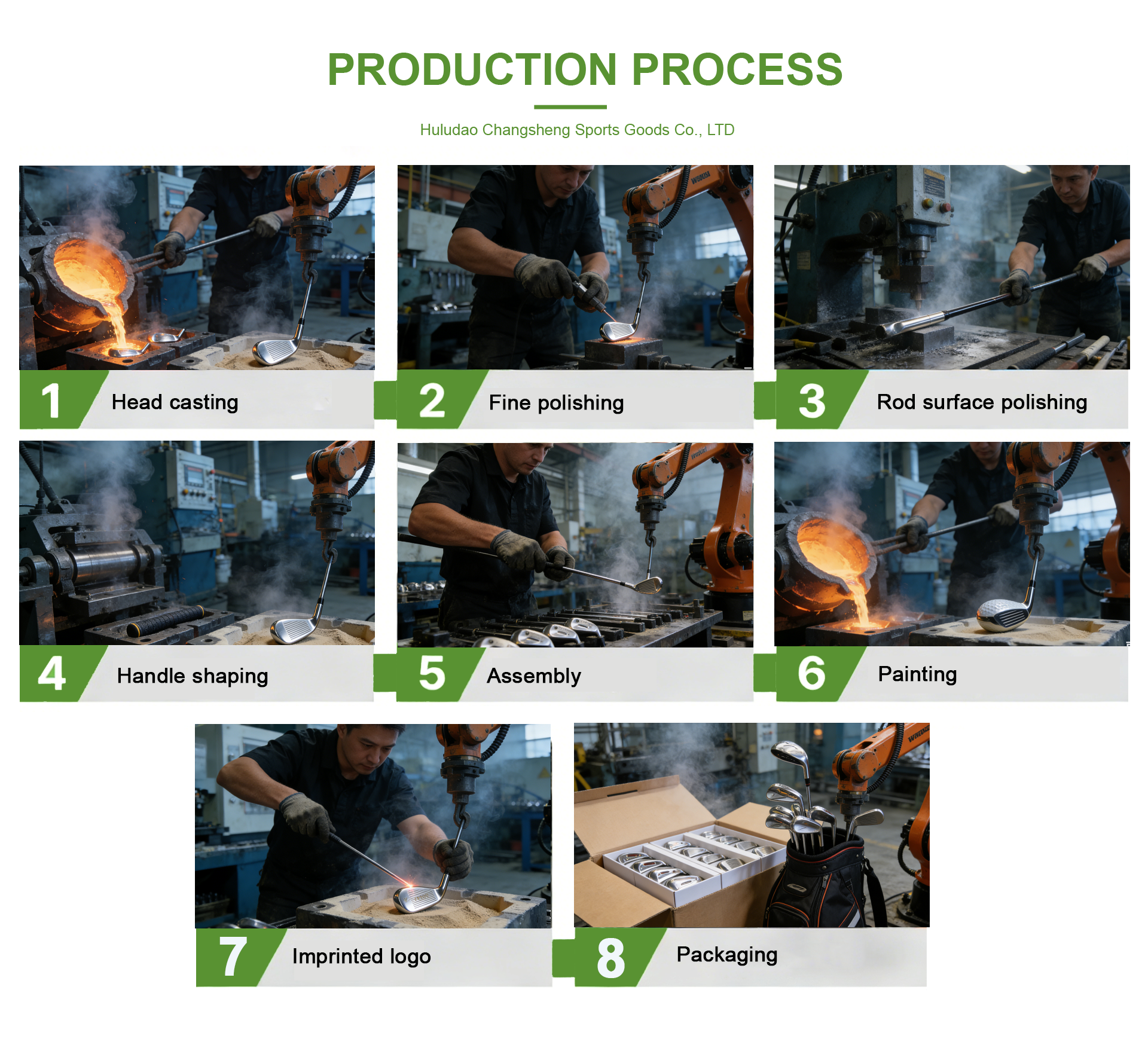 PRODUCTION PROCESS

Huludao Changsheng Sports Goods Co., LTD

1 Head casting

2 Fine polishing

3 Rod surface polishing

4 Handle shaping

5 Assembly

6 Painting

7 Imprinted logo

8 Packaging